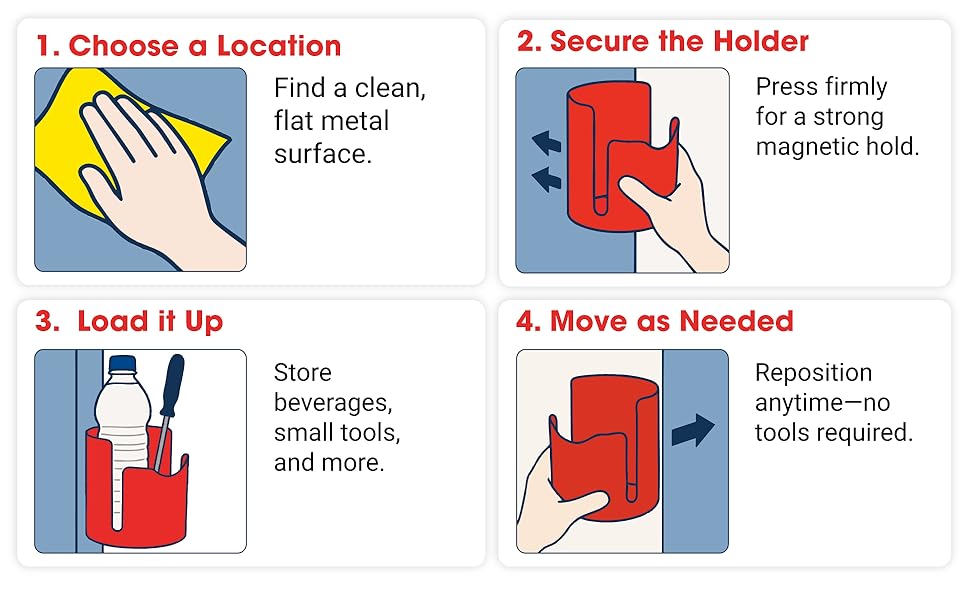 1. Choose a Location

Find a clean, flat metal surface.

2. Secure the Holder

Press firmly for a strong magnetic hold.

3. Load it Up

Store beverages, small tools, and more.

4. Move as Needed

Reposition anytime—no tools required.