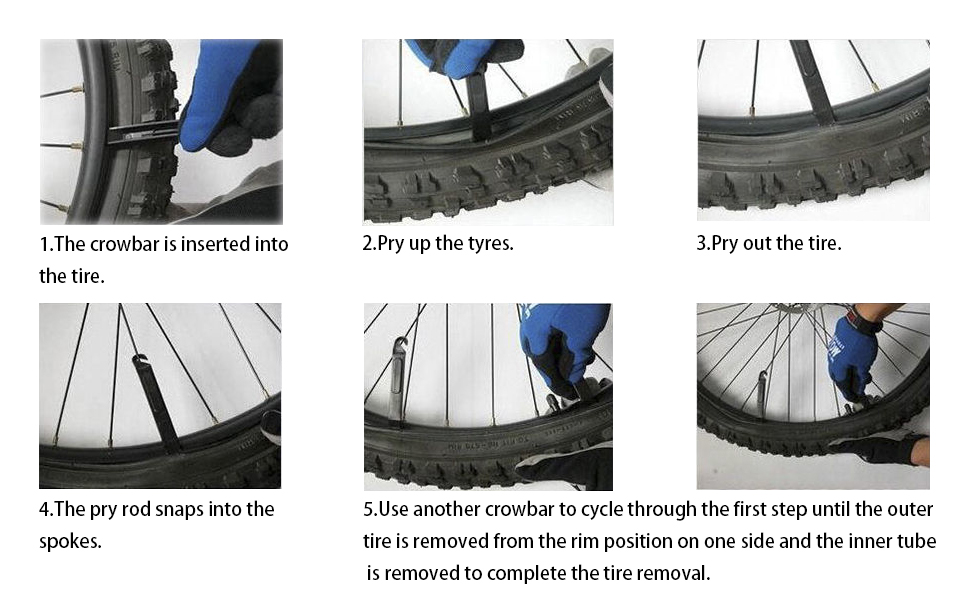 1.The crowbar is inserted into the tire.

2.Pry up the tyres.

3.Pry out the tire.

4.The pry rod snaps into the spokes.

5.Use another crowbar to cycle through the first step until the outer tire is removed from the rim position on one side and the inner tube is removed to complete the tire removal.