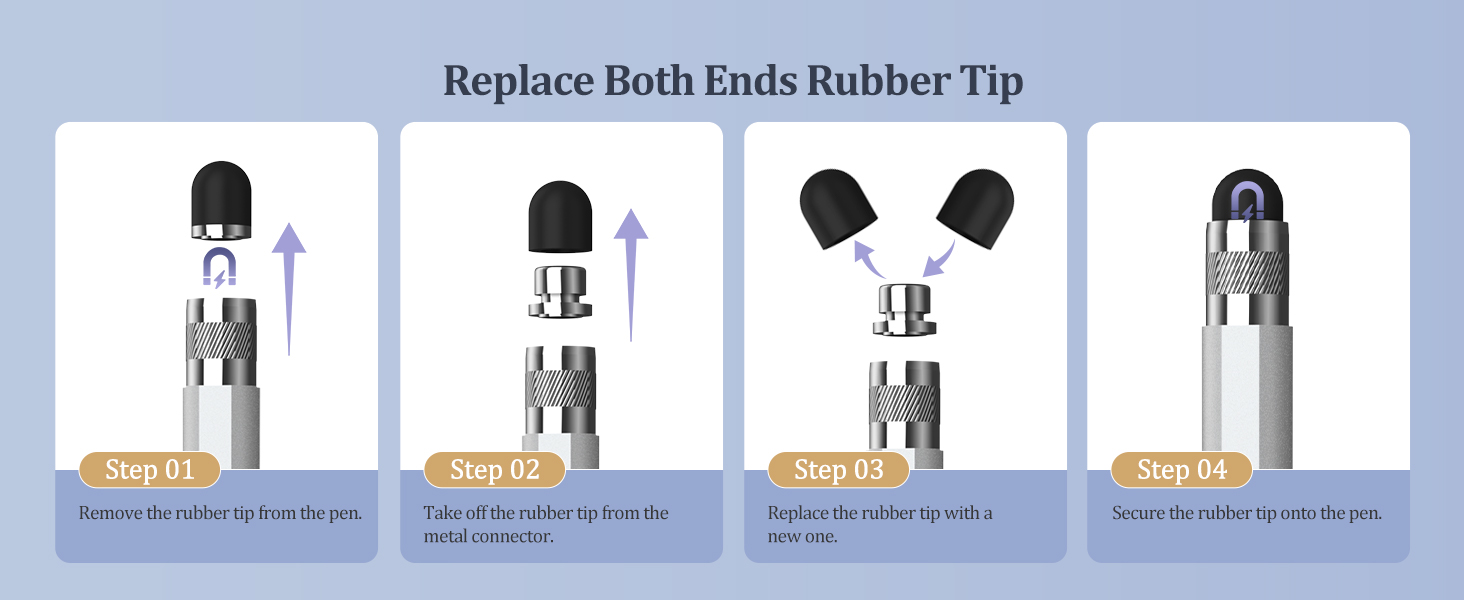 Replace Both Ends Rubber Tip

Step 01

Remove the rubber tip from the pen.

Step 02

Take off the rubber tip from the metal connector.

Step 03

Replace the rubber tip with a new one.

Step 04

Secure the rubber tip onto the pen.