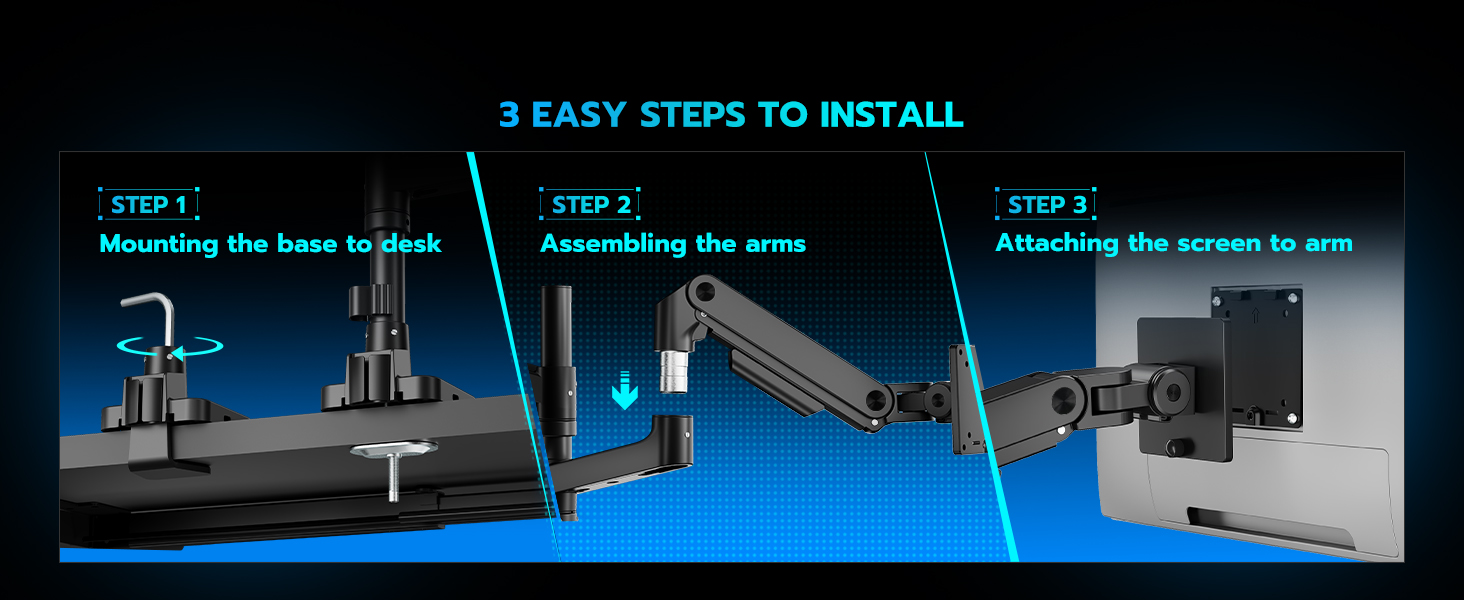 3 EASY STEPS TO INSTALL

STEP 1
Mounting the base to desk

STEP 2
Assembling the arms

STEP 3
Attaching the screen to arm