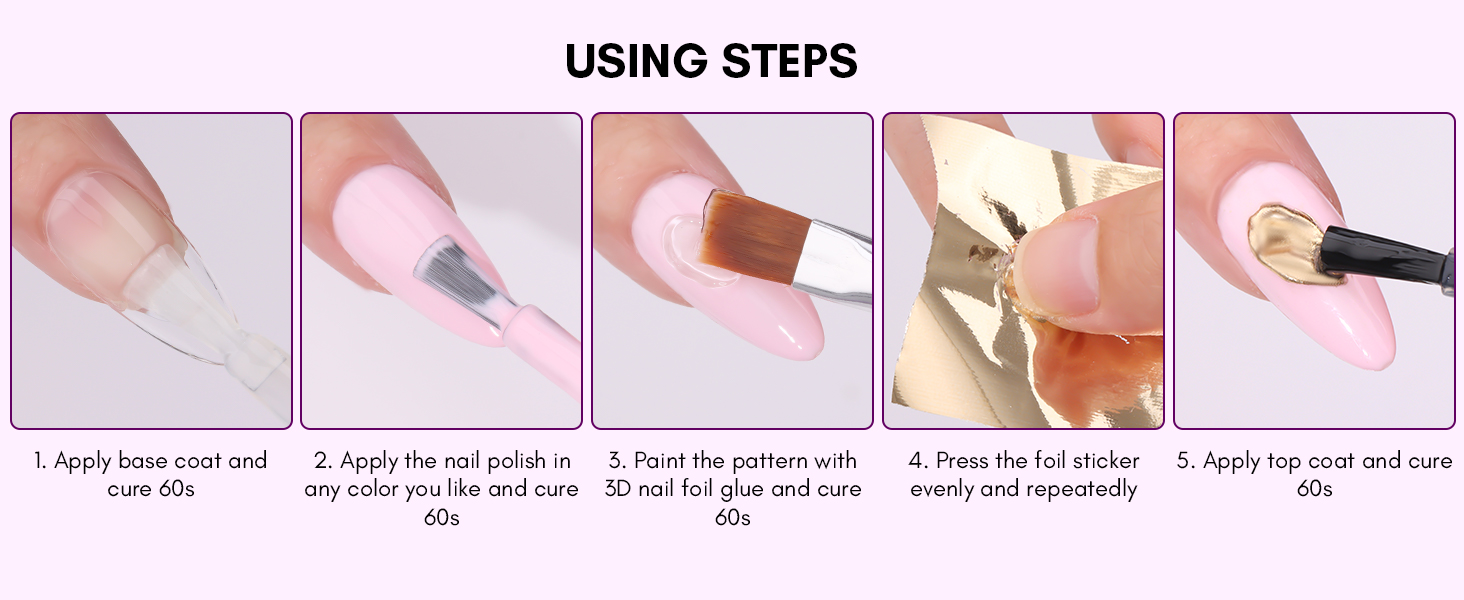 USING STEPS

1. Apply base coat and cure 60s

2. Apply the nail polish in any color you like and cure 60s

3. Paint the pattern with 3D nail foil glue and cure 60s

4. Press the foil sticker evenly and repeatedly

5. Apply top coat and cure 60s