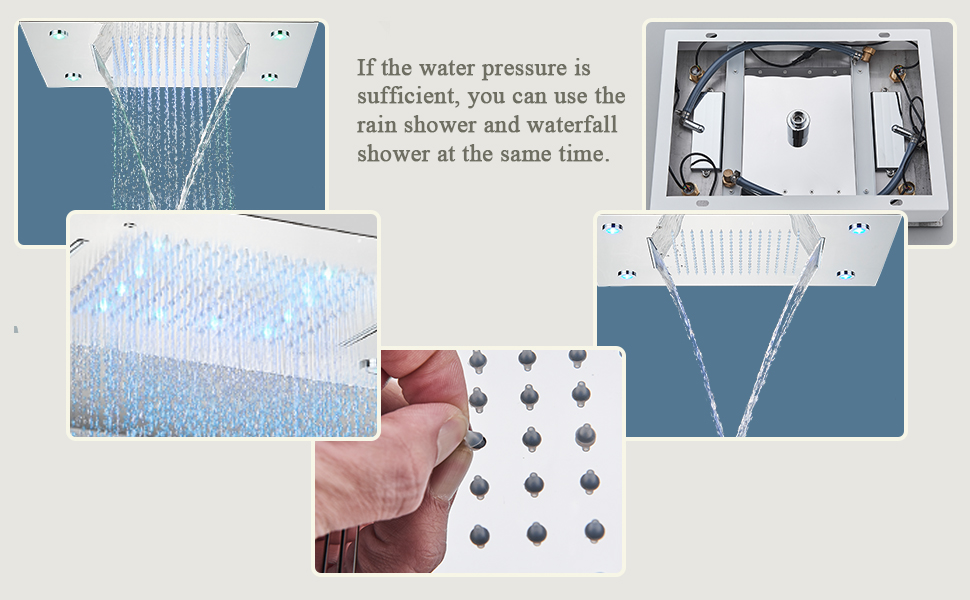 If the water pressure is sufficient, you can use the rain shower and waterfall shower at the same time.