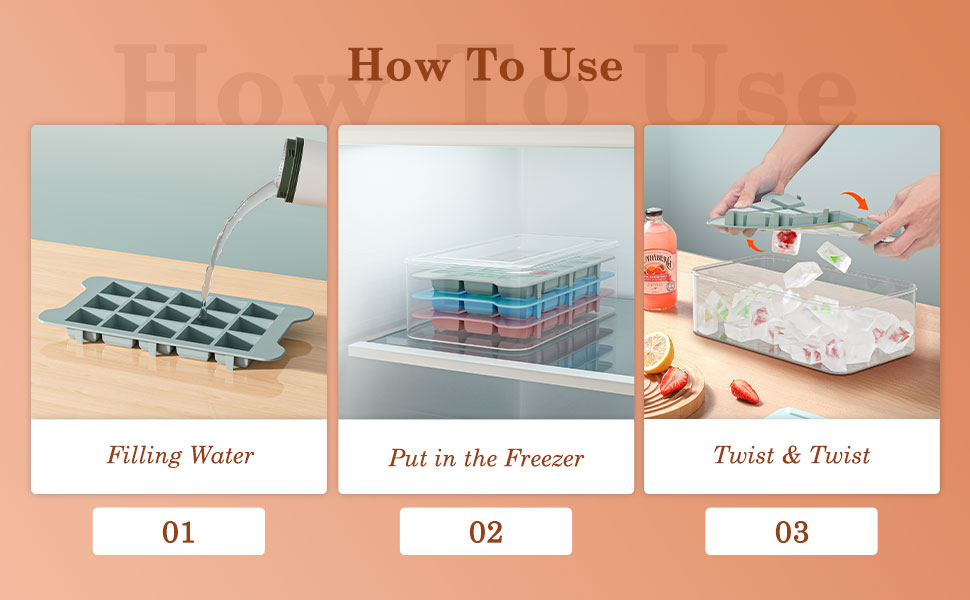 How To Use

How To Use

Filling Water

01

Put in the Freezer

02

Twist & Twist

03