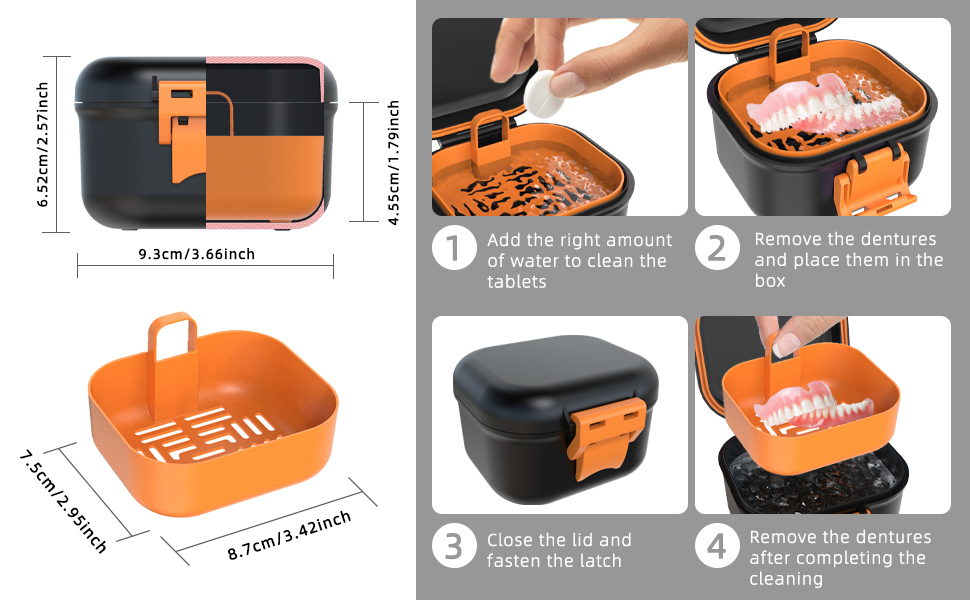 6.52cm/2.57inch

4.55cm/1.79inch

9.3cm/3.66inch

7.5cm/2.95inch

8.7cm/3.42inch

1 Add the right amount of water to clean the tablets

2 Remove the dentures and place them in the box

3 Close the lid and fasten the latch

4 Remove the dentures after completing the cleaning