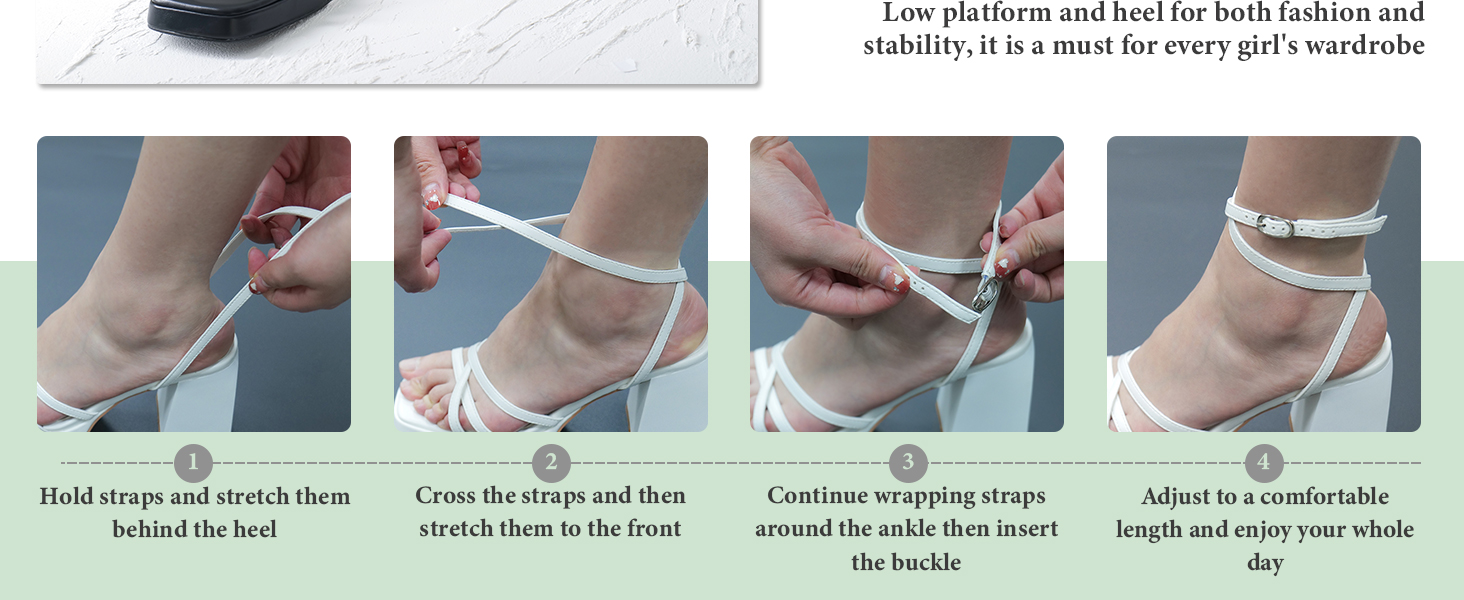 Low platform and heel for both fashion and stability, it is a must for every girl's wardrobe

1
Hold straps and stretch them behind the heel

2
Cross the straps and then stretch them to the front

3
Continue wrapping straps around the ankle then insert the buckle

4
Adjust to a comfortable length and enjoy your whole day