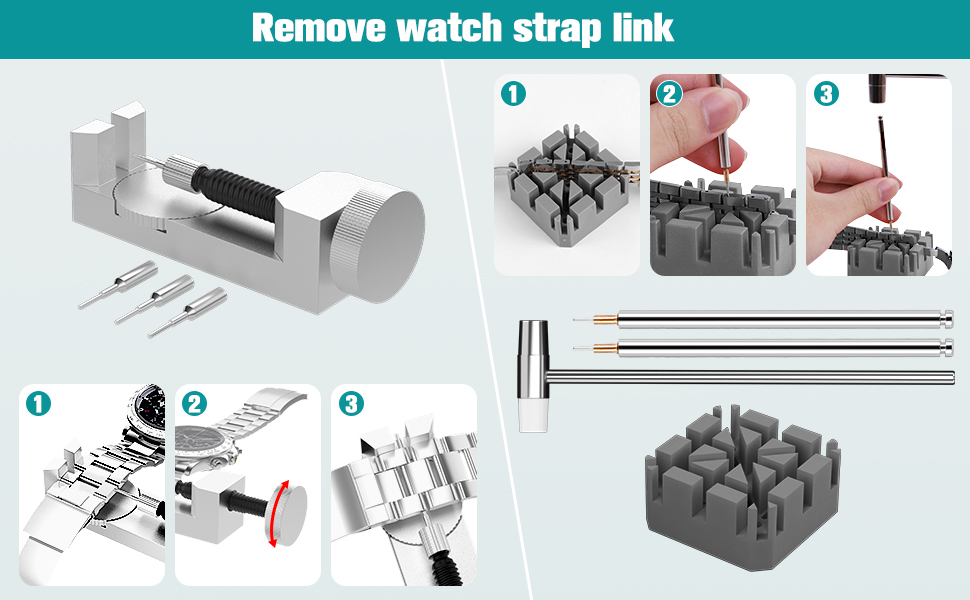 Remove watch strap link

1

2

3

1

2

3