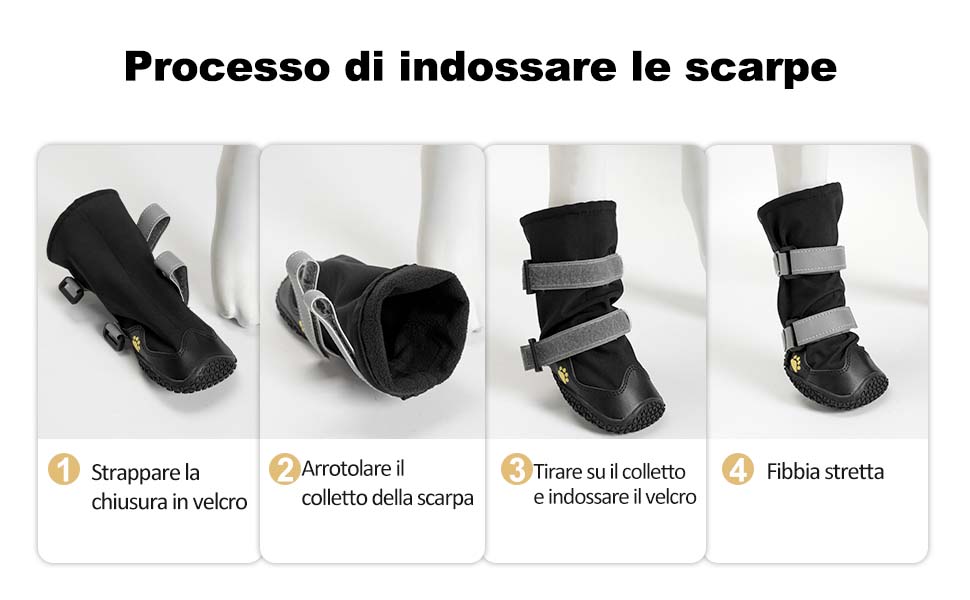 Processo di indossare le scarpe

1 Strappare la chiusura in velcro

2 Arrotolare il colletto della scarpa

3 Tirare su il colletto e indossare il velcro

4 Fibbia stretta