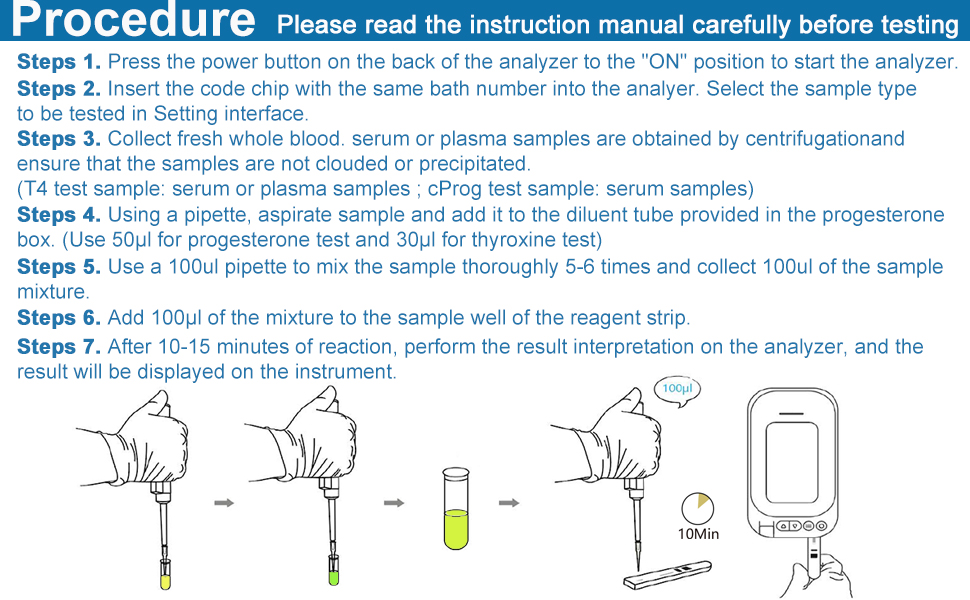 Procedure Please read the instruction manual carefully before testing

Steps 1. Press the power button on the back of the analyzer to the "ON" position to start the analyzer.

Steps 2. Insert the code chip with the same bath number into the analyer. Select the sample type to be tested in Setting interface.

Steps 3. Collect fresh whole blood. serum or plasma samples are obtained by centrifugationand ensure that the samples are not clouded or precipitated.
(T4 test sample: serum or plasma samples ; cProg test sample: serum samples)

Steps 4. Using a pipette, aspirate sample and add it to the diluent tube provided in the progesterone box. (Use 50μl for progesterone test and 30μl for thyroxine test)

Steps 5. Use a 100ul pipette to mix the sample thoroughly 5-6 times and collect 100ul of the sample mixture.

Steps 6. Add 100μl of the mixture to the sample well of the reagent strip.

Steps 7. After 10-15 minutes of reaction, perform the result interpretation on the analyzer, and the result will be displayed on the instrument.

100μl

10Min