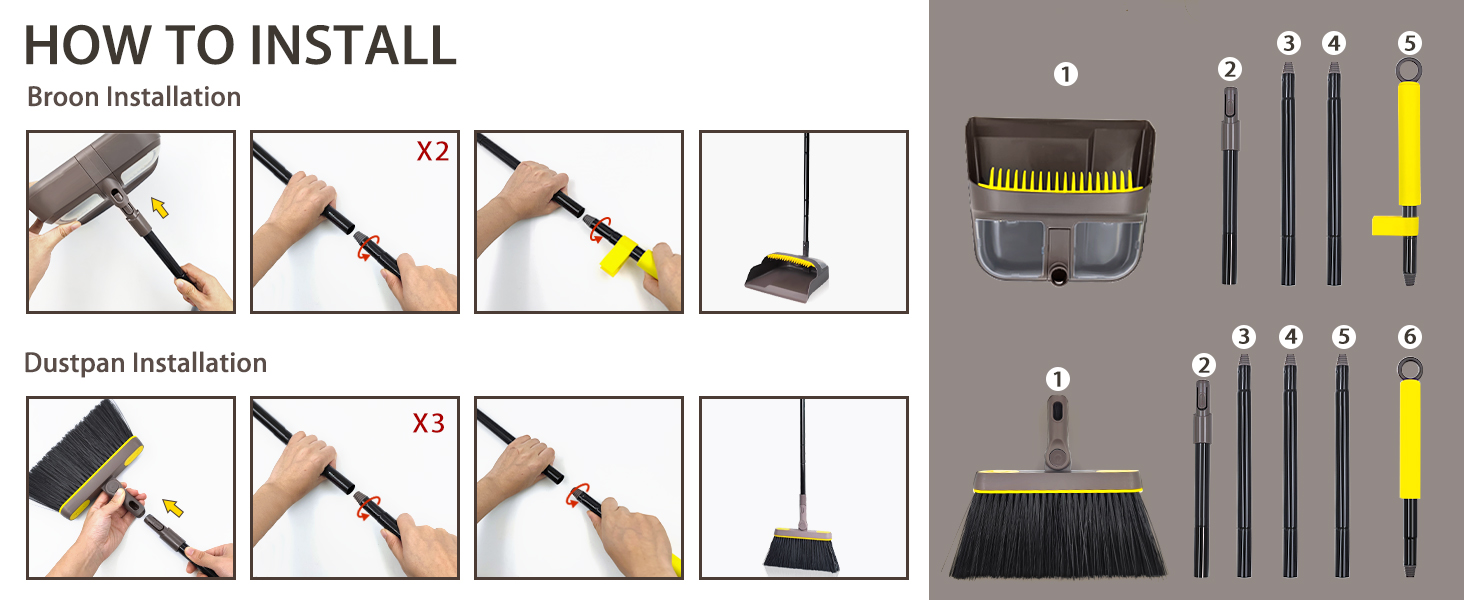 HOW TO INSTALL

Broon Installation

X2

Dustpan Installation

X3

1
2
3
4
5

1
2
3
4
5
6