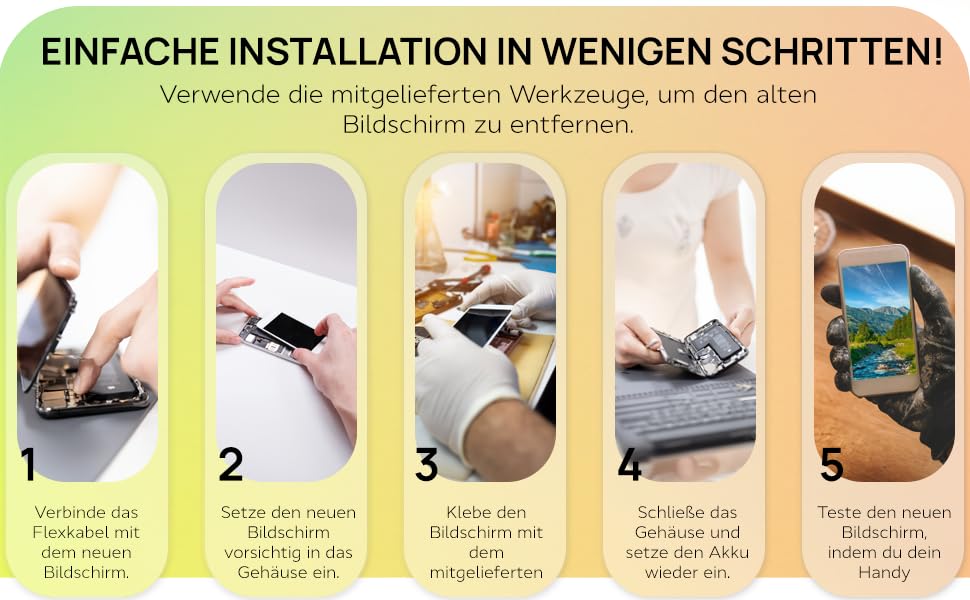 EINFACHE INSTALLATION IN WENIGEN SCHRITTEN!

Verwende die mitgelieferten Werkzeuge, um den alten Bildschirm zu entfernen.

1

Verbinde das Flexkabel mit dem neuen Bildschirm.

2

Setze den neuen Bildschirm vorsichtig in das Gehäuse ein.

3

Klebe den Bildschirm mit dem mitgelieferten

4

Schließe das Gehäuse und setze den Akku wieder ein.

5

Teste den neuen Bildschirm, indem du dein Handy