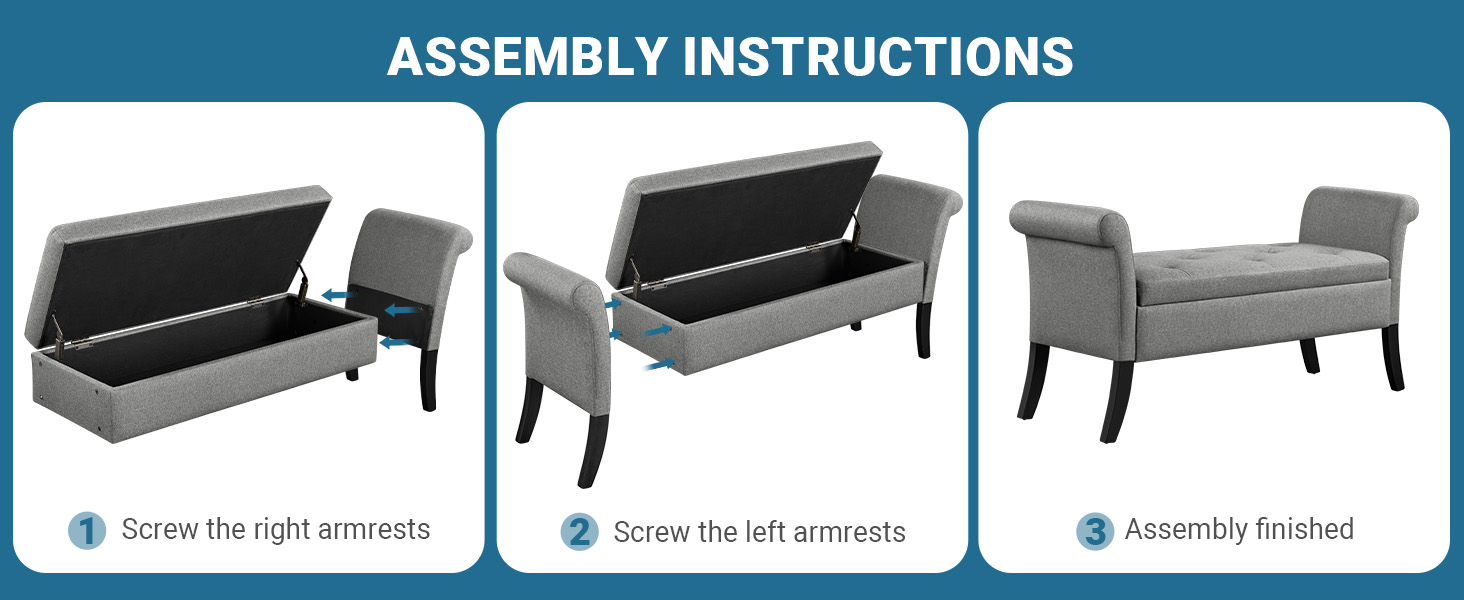 ASSEMBLY INSTRUCTIONS

1 Screw the right armrests

2 Screw the left armrests

3 Assembly finished