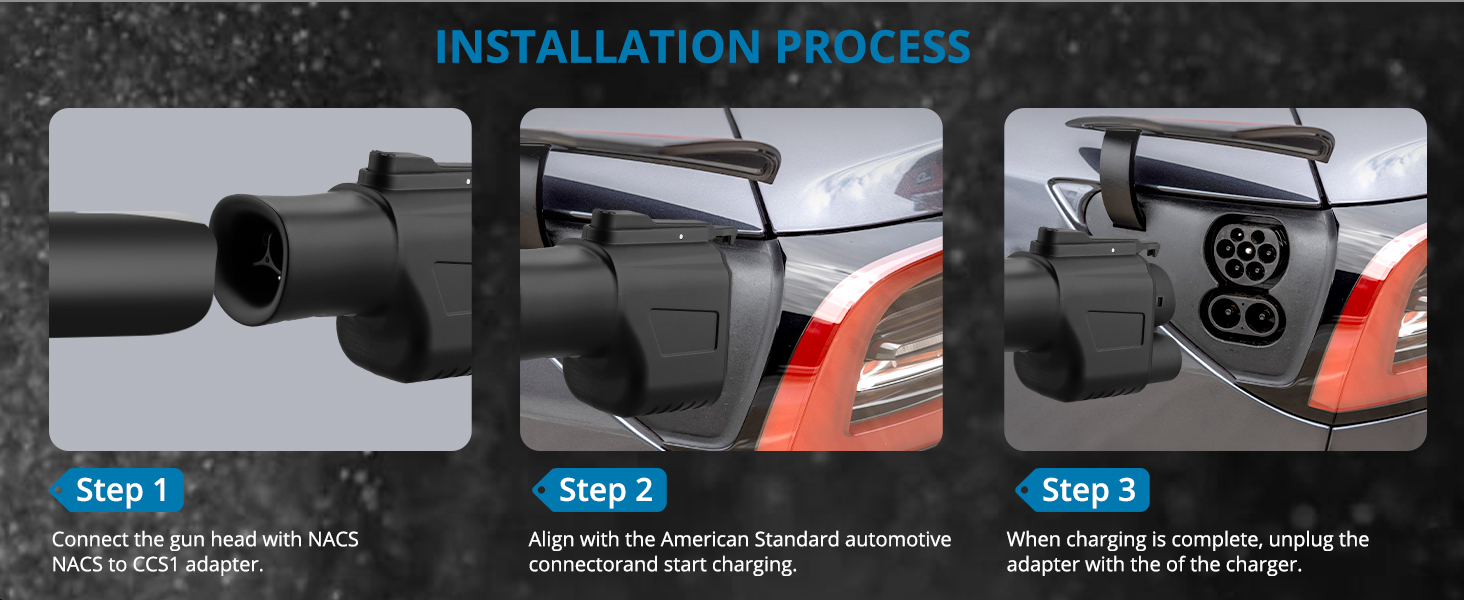 INSTALLATION PROCESS

Step 1

Connect the gun head with NACS NACS to CCS1 adapter.

Step 2

Align with the American Standard automotive connectorand start charging.

Step 3

When charging is complete, unplug the adapter with the of the charger.