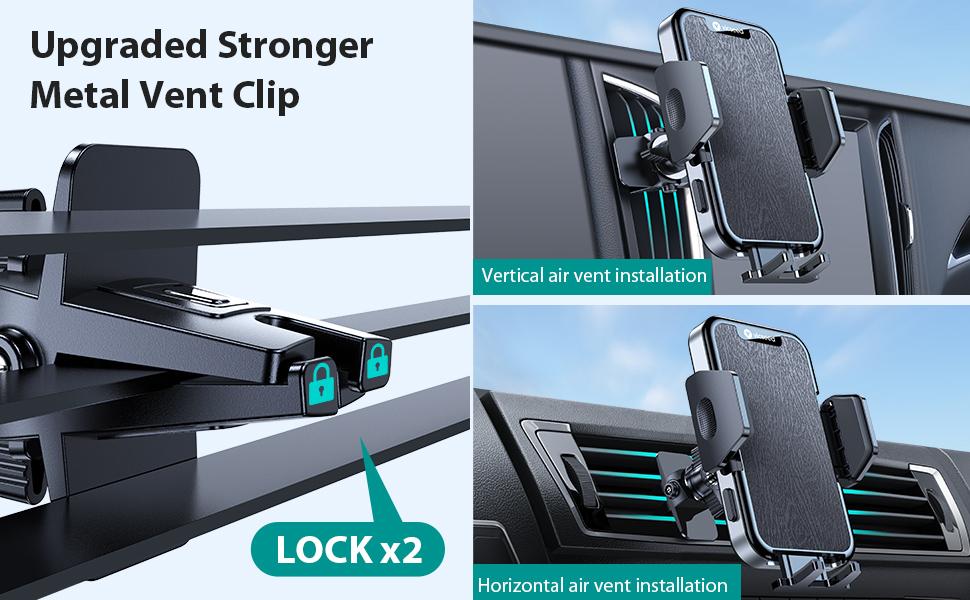 Upgraded Stronger Metal Vent Clip

LOCK x2

Vertical air vent installation

Horizontal air vent installation