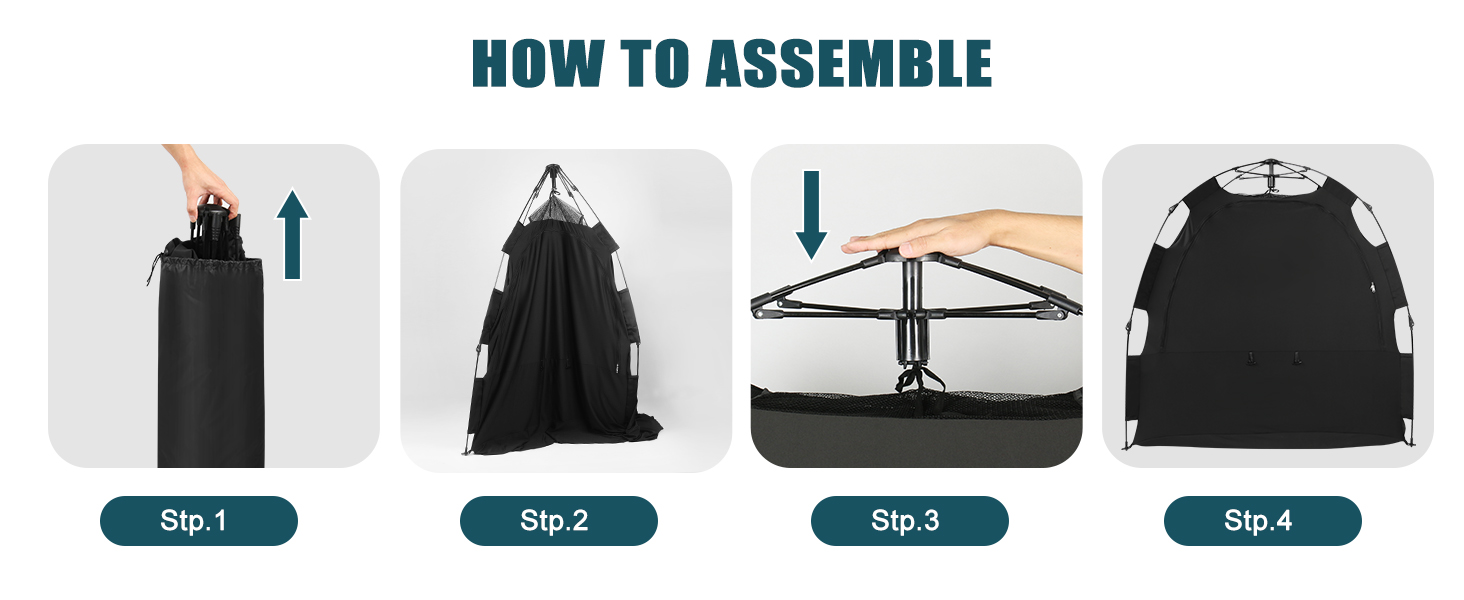 HOW TO ASSEMBLE

Stp.1

Stp.2

Stp.3

Stp.4