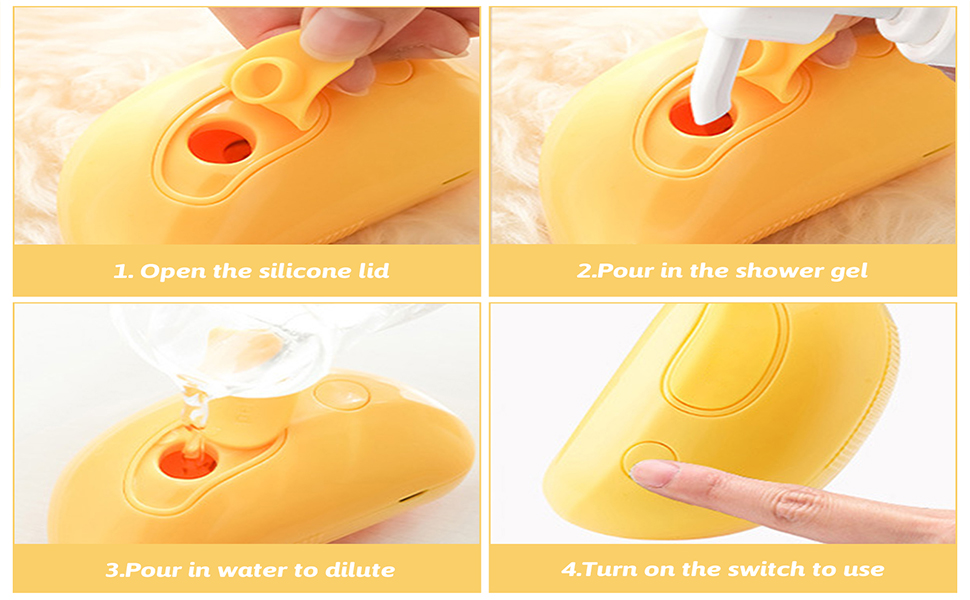 1. Open the silicone lid

2.Pour in the shower gel

3.Pour in water to dilute

4.Turn on the switch to use