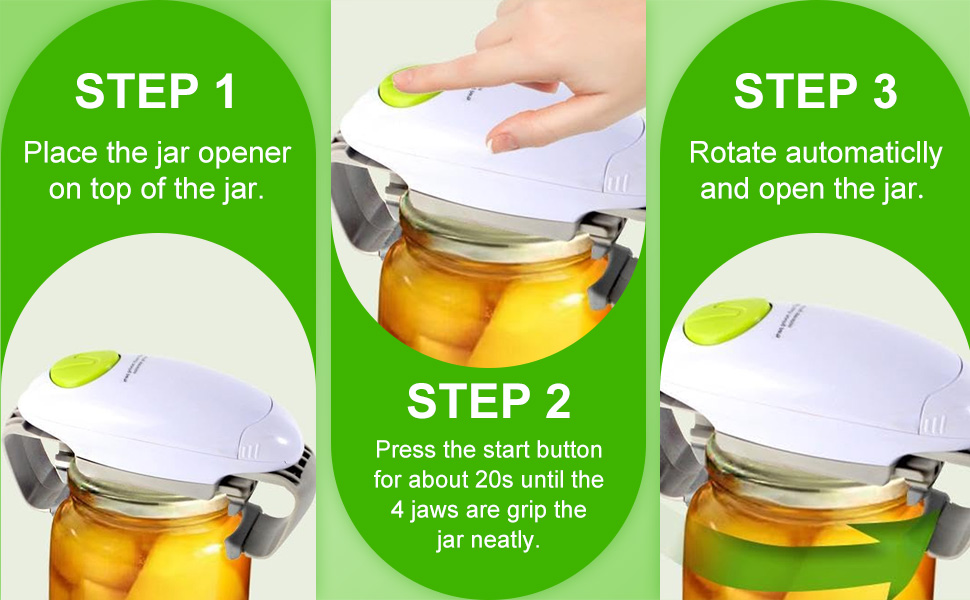 STEP 1

Place the jar opener on top of the jar.

STEP 2

Press the start button for about 20s until the 4 jaws are grip the jar neatly.

STEP 3

Rotate automaticlly and open the jar.