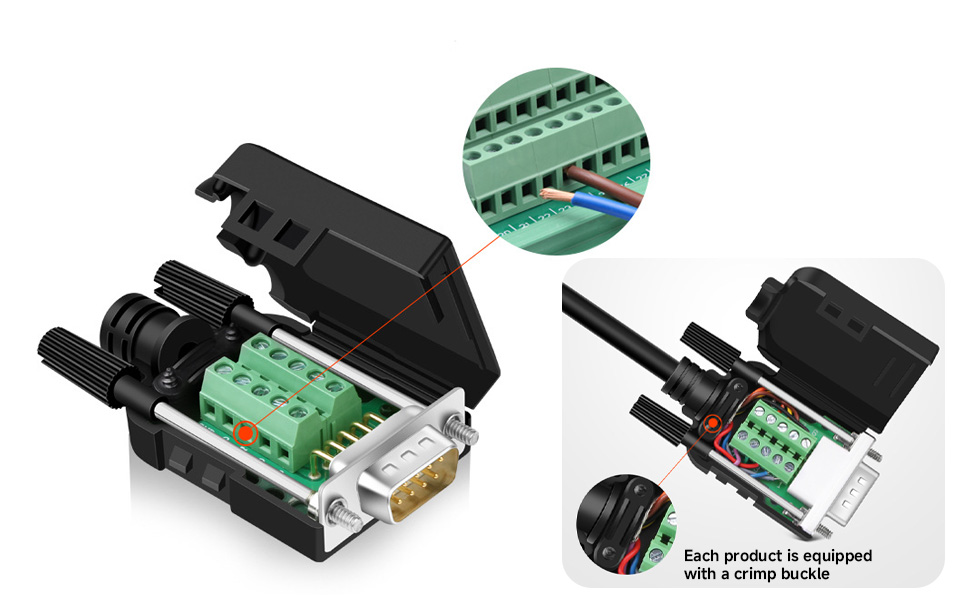 Each product is equipped with a crimp buckle