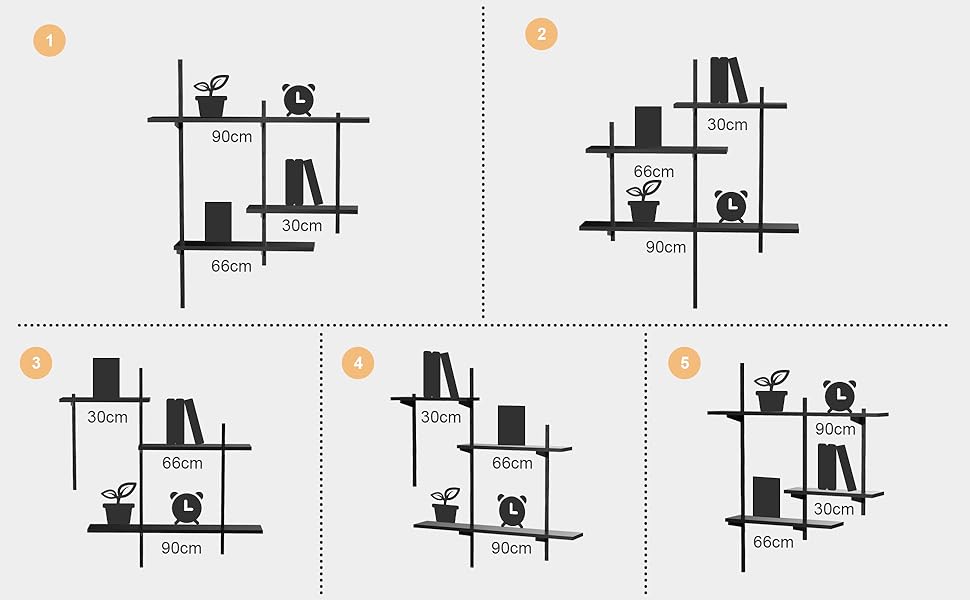 1
90cm
30cm
66cm

2
30cm
66cm
90cm

3
30cm
66cm
90cm

4
30cm
66cm
90cm

5
90cm
30cm
66cm