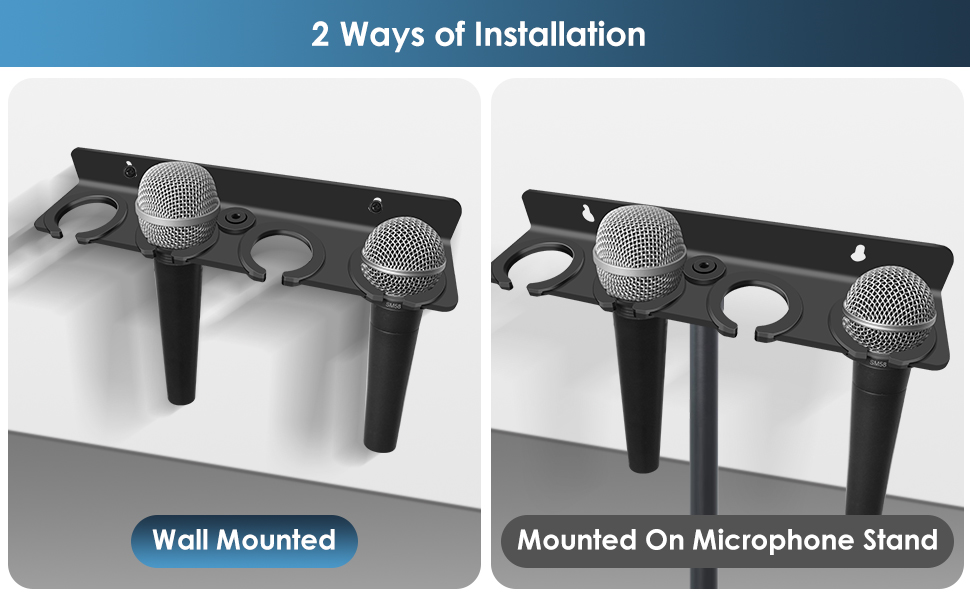 2 Ways of Installation

SM58

Wall Mounted

SM58

Mounted On Microphone Stand