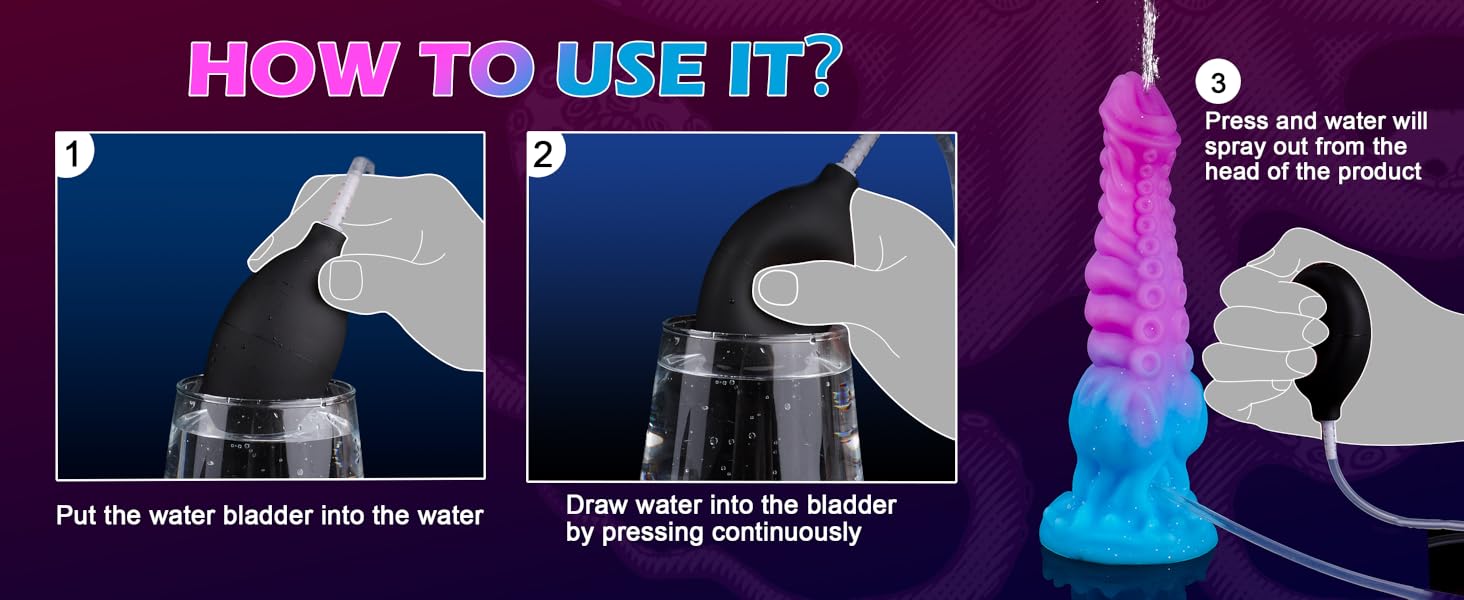 HOW TO USE IT?

1

Put the water bladder into the water

2

Draw water into the bladder by pressing continuously

3

Press and water will spray out from the head of the product