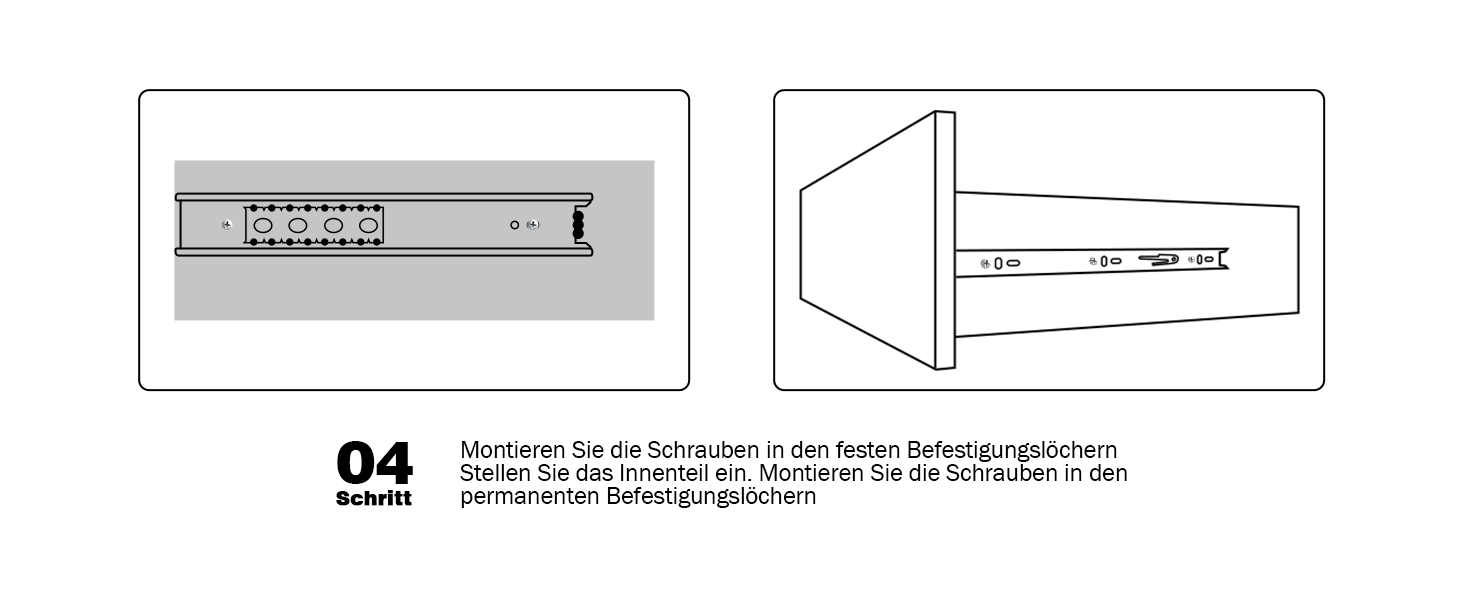 04
Schritt

Montieren Sie die Schrauben in den festen Befestigungslöchern
Stellen Sie das Innenteil ein. Montieren Sie die Schrauben in den permanenten Befestigungslöchern