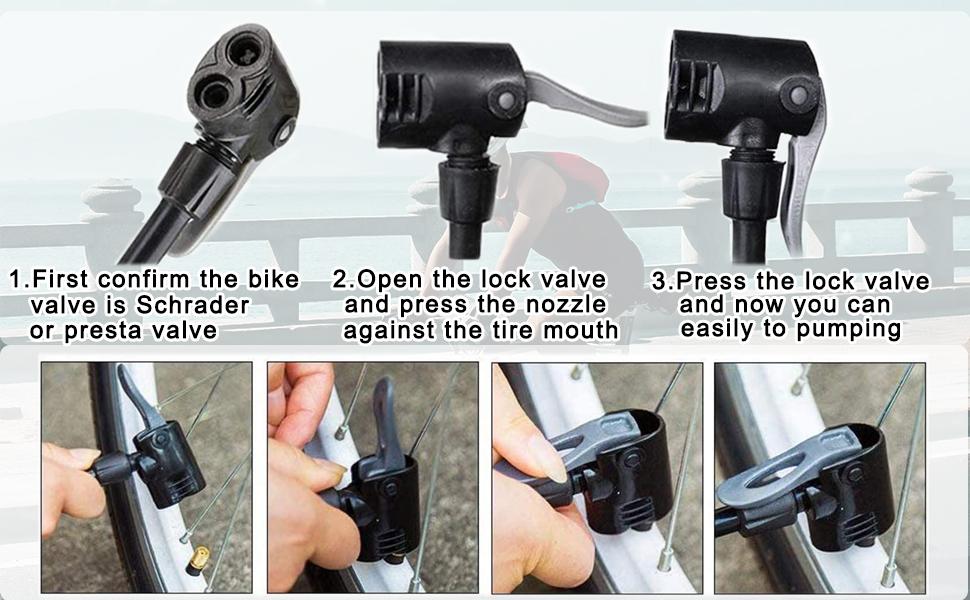 1.First confirm the bike valve is Schrader or presta valve

2.Open the lock valve and press the nozzle against the tire mouth

3.Press the lock valve and now you can easily to pumping