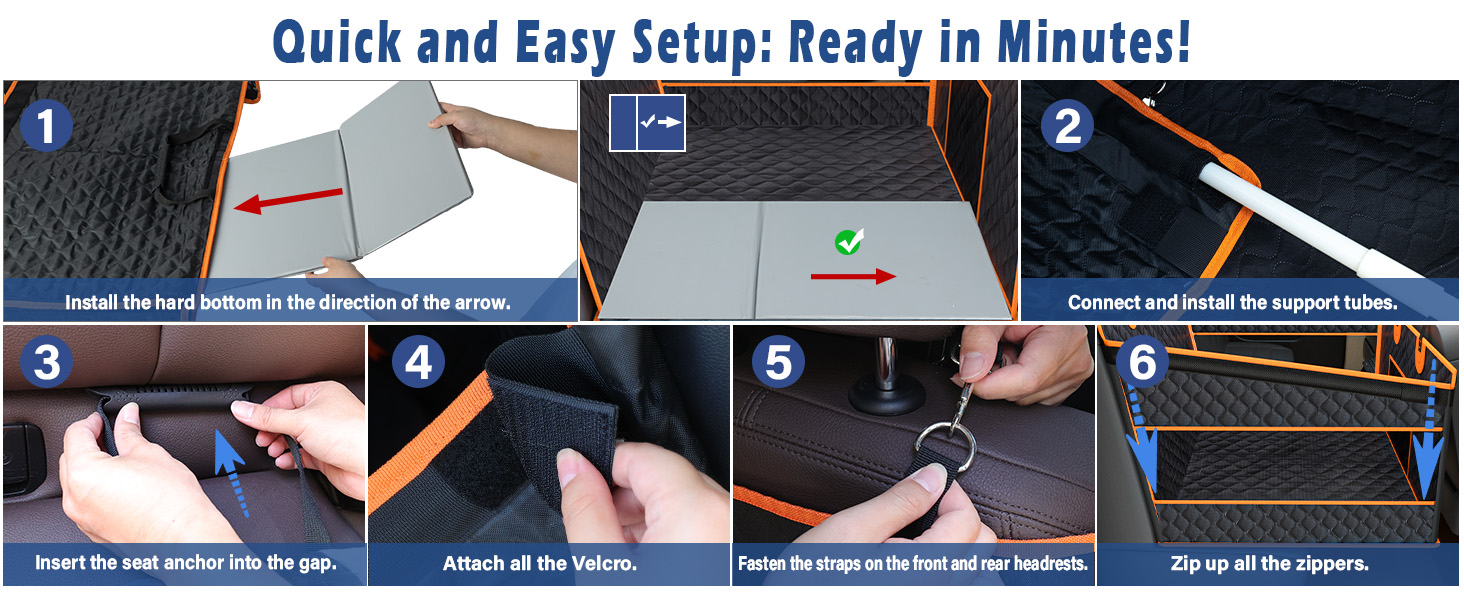 Quick and Easy Setup: Ready in Minutes!

1

Install the hard bottom in the direction of the arrow.

2

Connect and install the support tubes.

3

Insert the seat anchor into the gap.

4

Attach all the Velcro.

5

Fasten the straps on the front and rear headrests.

6

Zip up all the zippers.