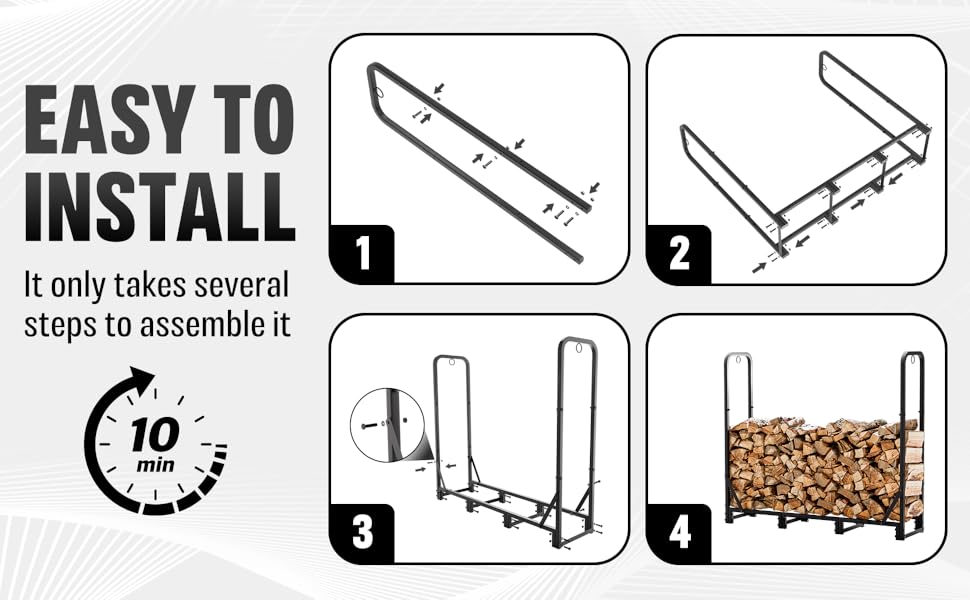 EASY TO INSTALL

It only takes several steps to assemble it

10 min

1

2

3

4