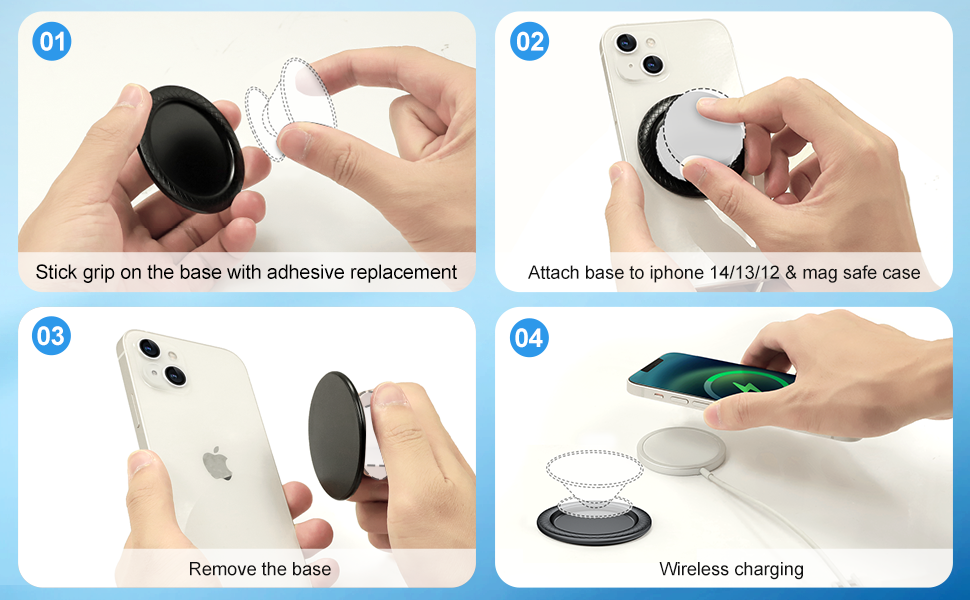 01

Stick grip on the base with adhesive replacement

02

Attach base to iphone 14/13/12 & mag safe case

03

Remove the base

04

Wireless charging