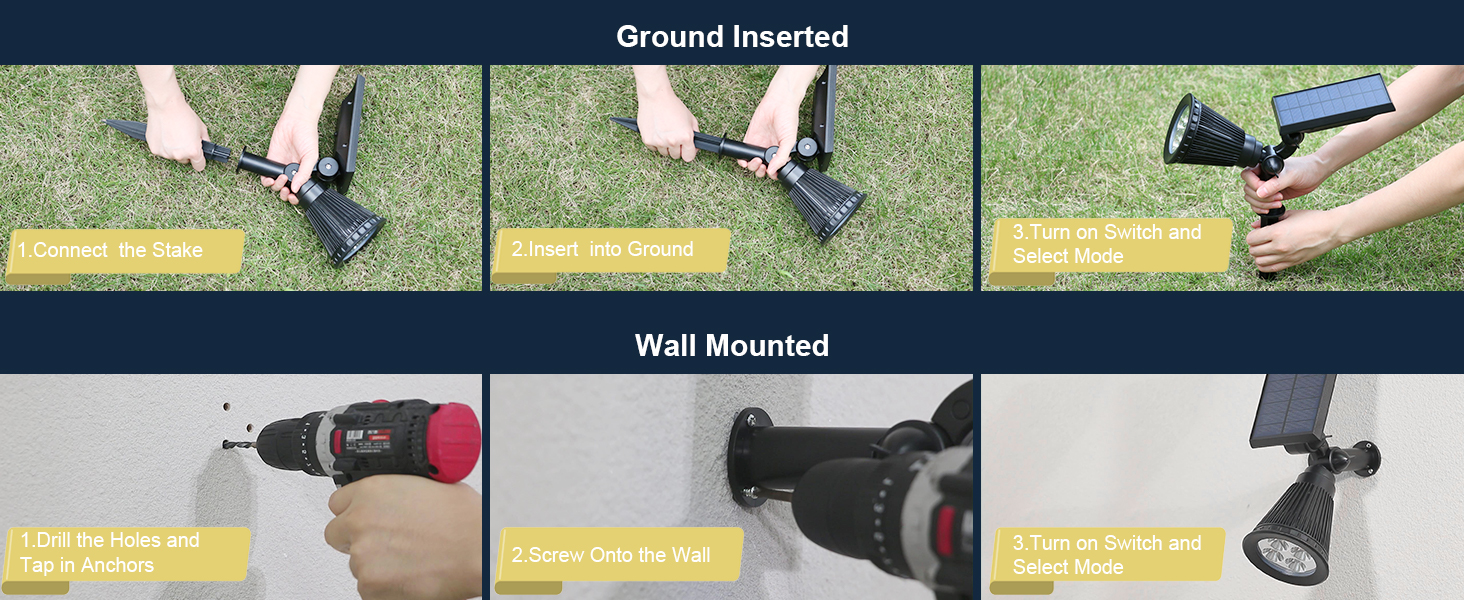 Ground Inserted

1.Connect the Stake

2.Insert into Ground

3.Turn on Switch and Select Mode

Wall Mounted

1.Drill the Holes and Tap in Anchors

2.Screw Onto the Wall

3.Turn on Switch and Select Mode