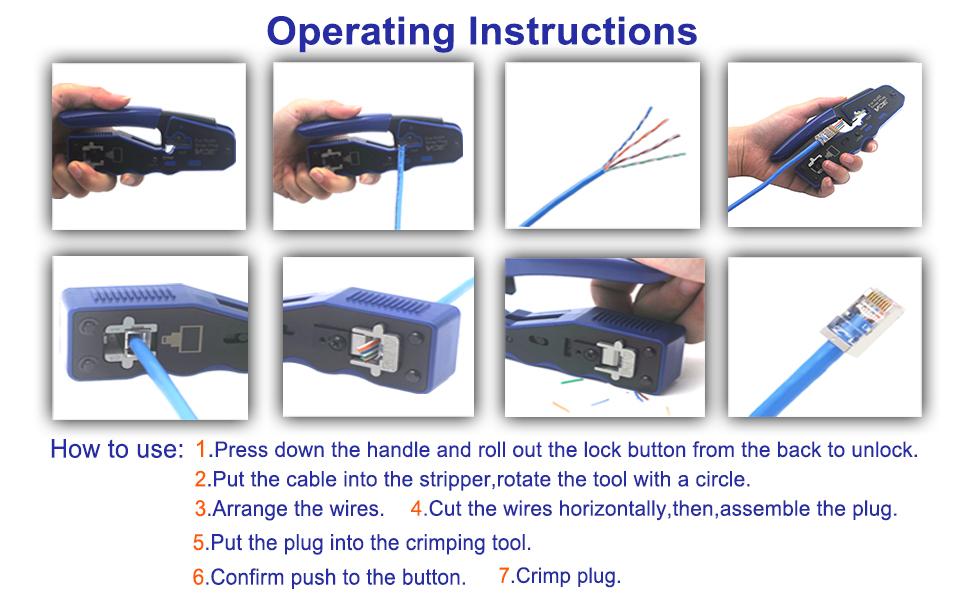 Operating Instructions

How to use: 1.Press down the handle and roll out the lock button from the back to unlock.
2.Put the cable into the stripper,rotate the tool with a circle.
3.Arrange the wires. 4.Cut the wires horizontally,then,assemble the plug.
5.Put the plug into the crimping tool.
6.Confirm push to the button. 7.Crimp plug.