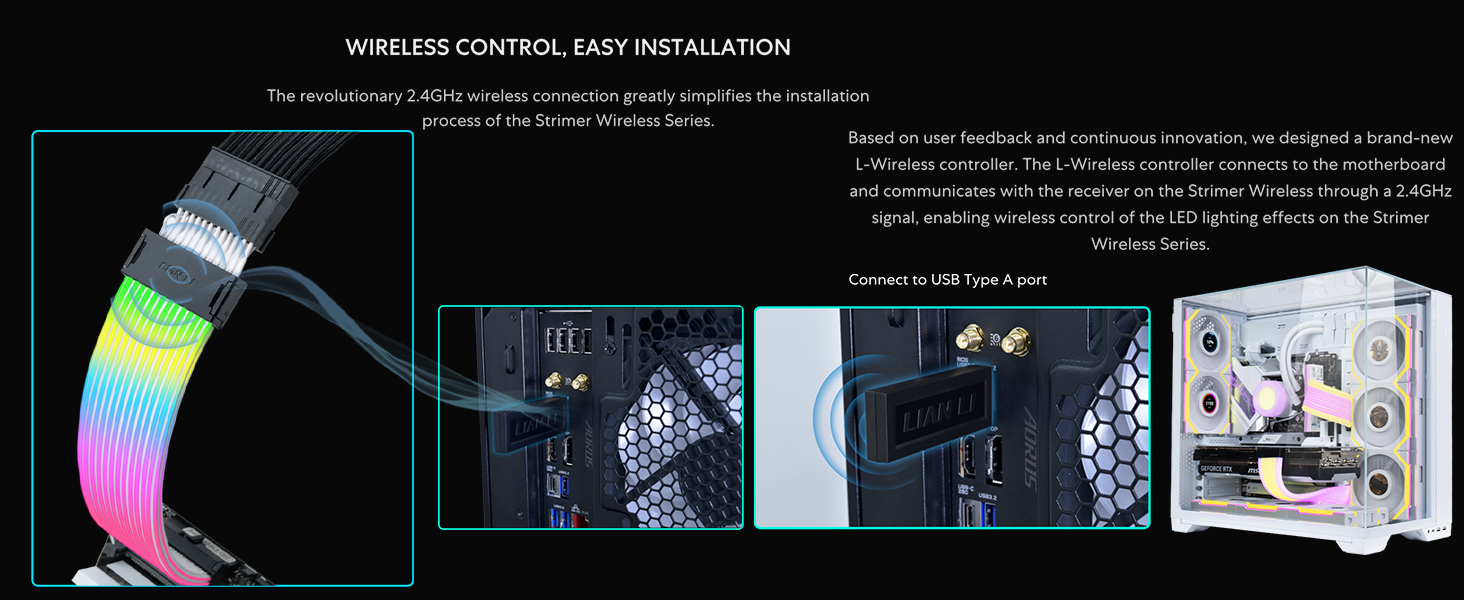 WIRELESS CONTROL, EASY INSTALLATION

The revolutionary 2.4GHz wireless connection greatly simplifies the installation process of the Strimer Wireless Series.

Based on user feedback and continuous innovation, we designed a brand-new L-Wireless controller. The L-Wireless controller connects to the motherboard and communicates with the receiver on the Strimer Wireless through a 2.4GHz signal, enabling wireless control of the LED lighting effects on the Strimer Wireless Series.

Connect to USB Type A port

LIAN LI

AORUS

LIAN LI

AORUS

GEFORCE RTX