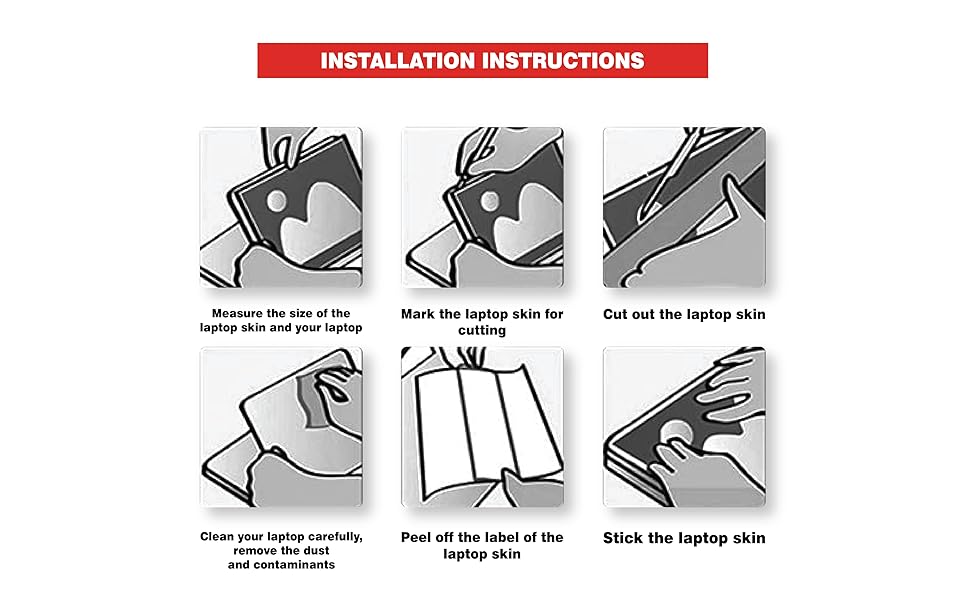 INSTALLATION INSTRUCTIONS

Measure the size of the laptop skin and your laptop

Mark the laptop skin for cutting

Cut out the laptop skin

Clean your laptop carefully, remove the dust and contaminants

Peel off the label of the laptop skin

Stick the laptop skin