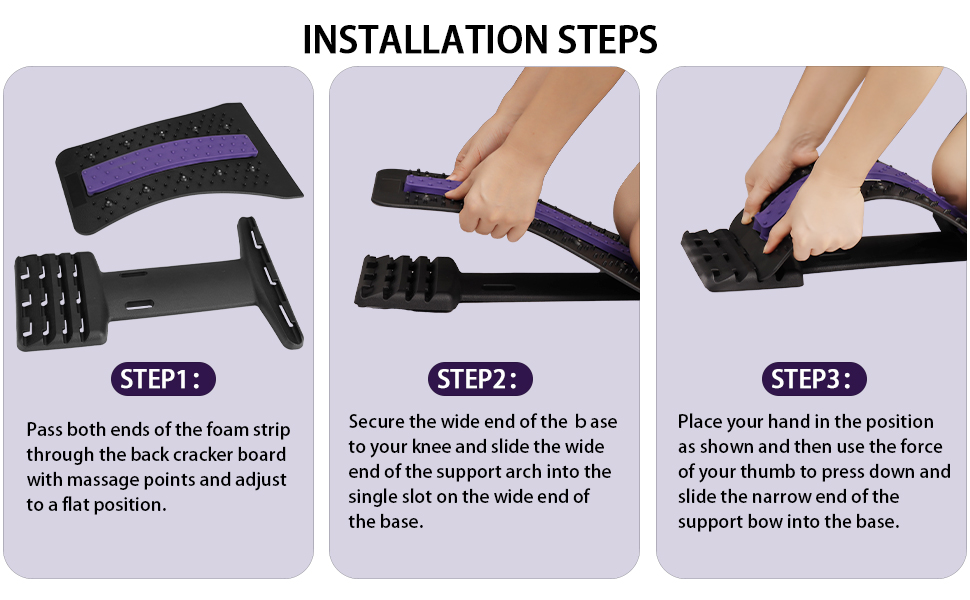 INSTALLATION STEPS

STEP1：

Pass both ends of the foam strip through the back cracker board with massage points and adjust to a flat position.

STEP2：

Secure the wide end of the b ase to your knee and slide the wide end of the support arch into the single slot on the wide end of the base.

STEP3：

Place your hand in the position as shown and then use the force of your thumb to press down and slide the narrow end of the support bow into the base.