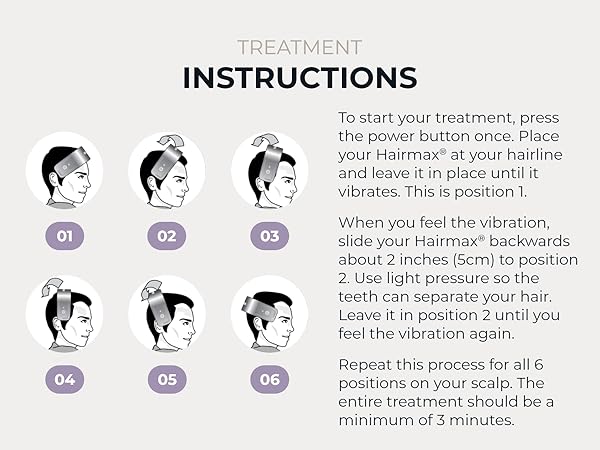 TREATMENT
INSTRUCTIONS

01
02
03
04
05
06

To start your treatment, press the power button once. Place your Hairmax® at your hairline and leave it in place until it vibrates. This is position 1.

When you feel the vibration, slide your Hairmax® backwards about 2 inches (5cm) to position 2. Use light pressure so the teeth can separate your hair. Leave it in position 2 until you feel the vibration again.

Repeat this process for all 6 positions on your scalp. The entire treatment should be a minimum of 3 minutes.