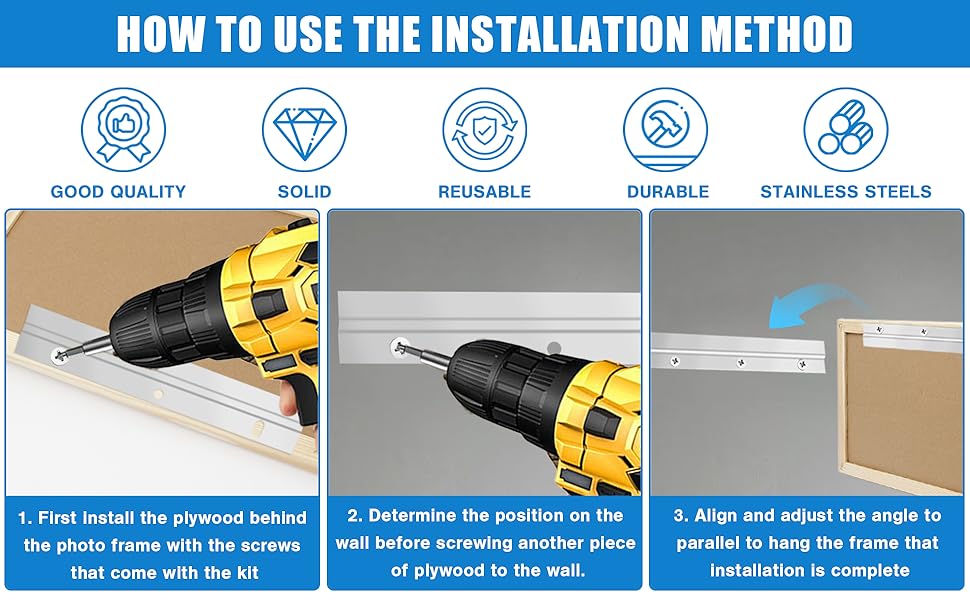 HOW TO USE THE INSTALLATION METHOD

GOOD QUALITY

SOLID

REUSABLE

DURABLE

STAINLESS STEELS

1. First install the plywood behind the photo frame with the screws that come with the kit

2. Determine the position on the wall before screwing another piece of plywood to the wall.

3. Align and adjust the angle to parallel to hang the frame that installation is complete