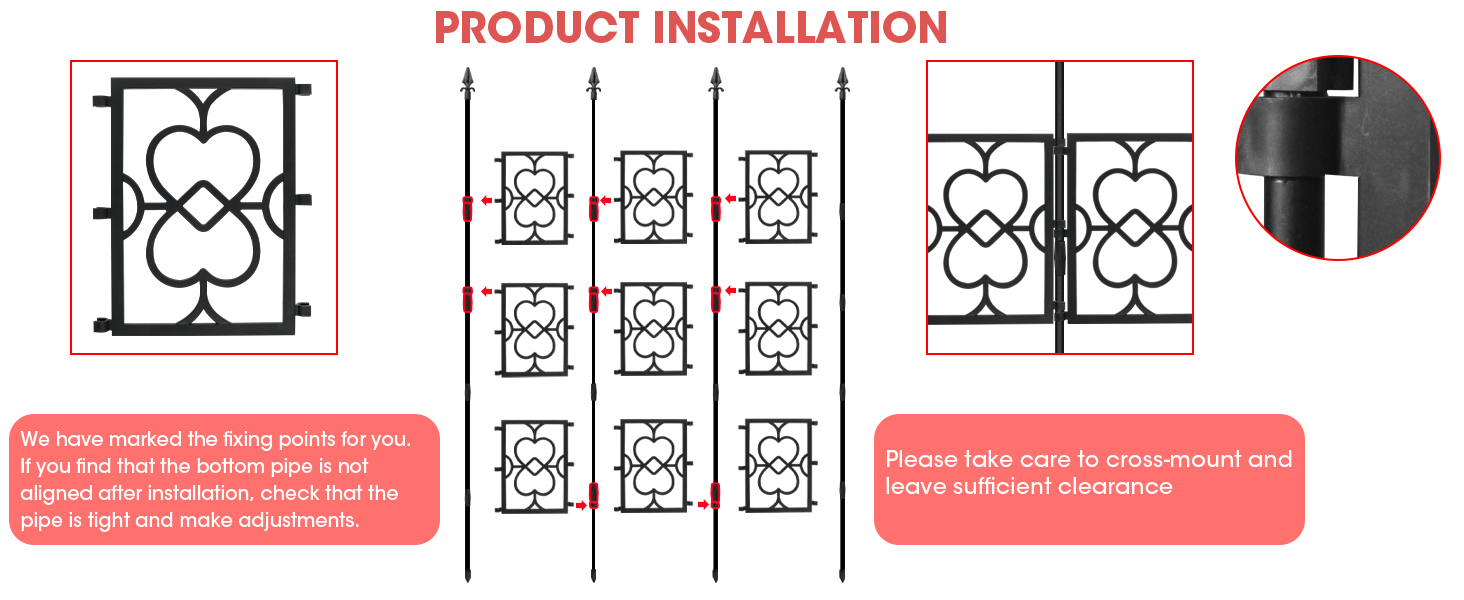 PRODUCT INSTALLATION

We have marked the fixing points for you. If you find that the bottom pipe is not aligned after installation, check that the pipe is tight and make adjustments.

Please take care to cross-mount and leave sufficient clearance