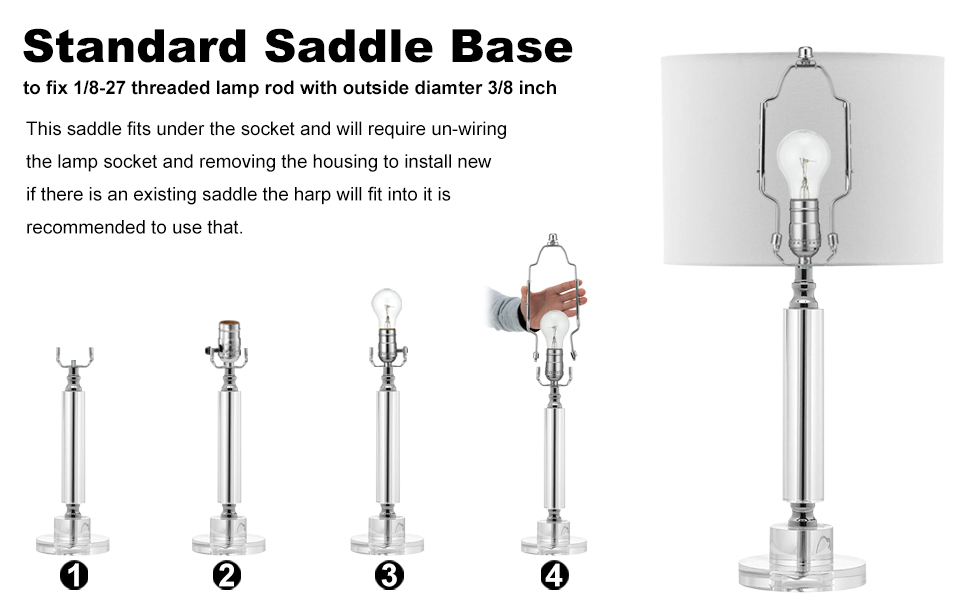 Standard Saddle Base

to fix 1/8-27 threaded lamp rod with outside diamter 3/8 inch

This saddle fits under the socket and will require un-wiring the lamp socket and removing the housing to install new if there is an existing saddle the harp will fit into it is recommended to use that.

1
2
3
4