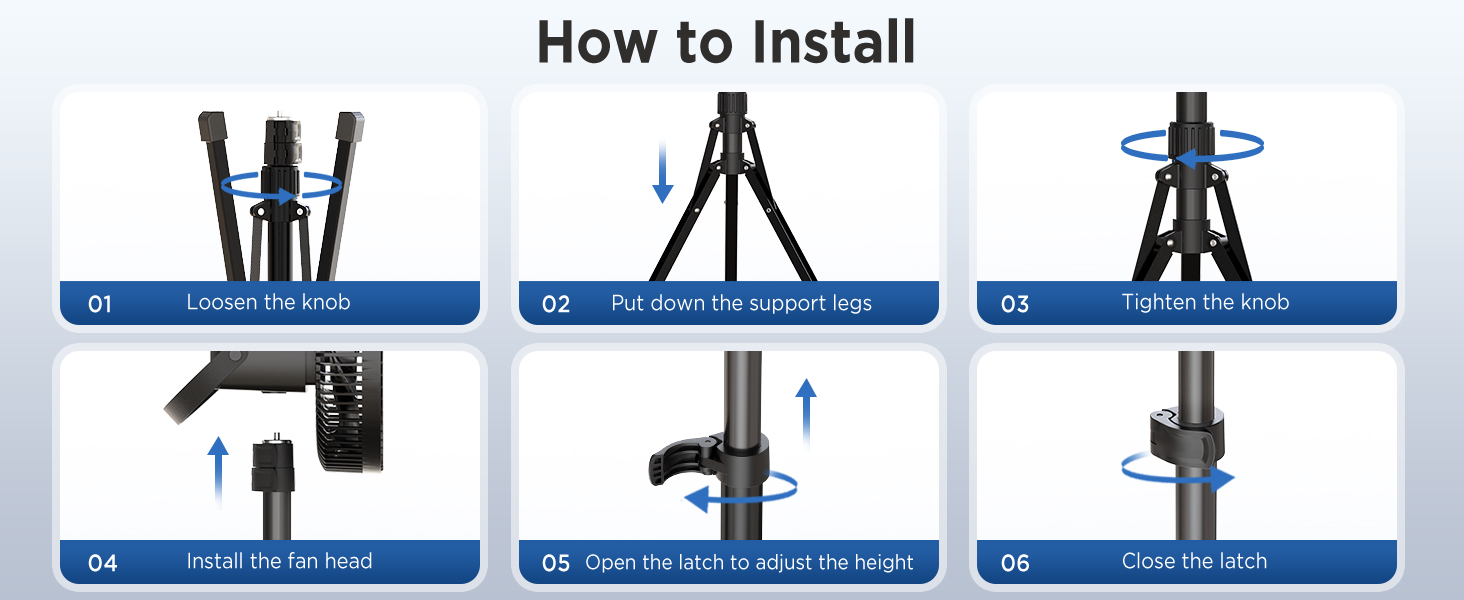 How to Install

01 Loosen the knob

02 Put down the support legs

03 Tighten the knob

04 Install the fan head

05 Open the latch to adjust the height

06 Close the latch