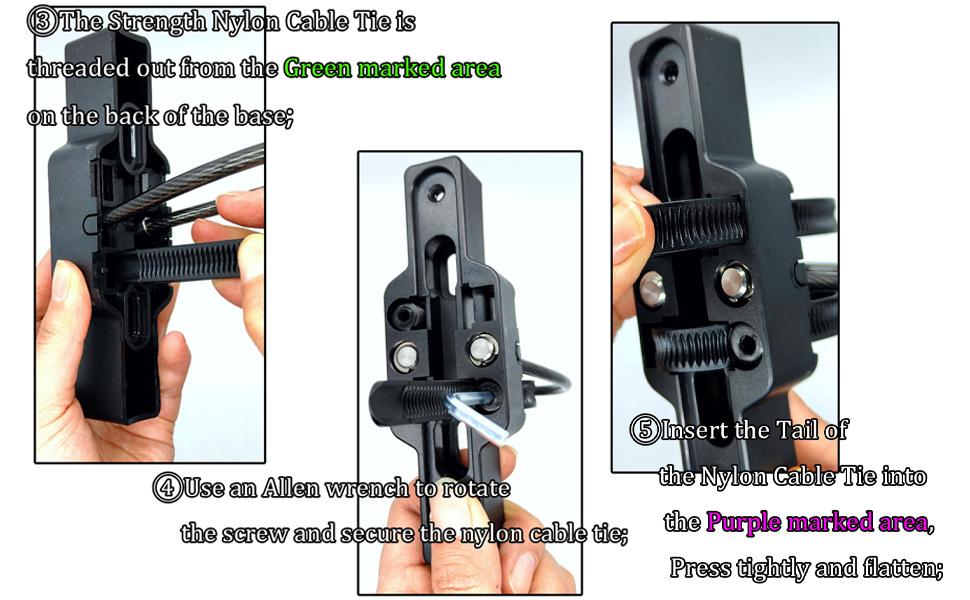 ③The Strength Nylon Cable Tie is threaded out from the Green marked area on the back of the base;

④Use an Allen wrench to rotate the screw and secure the nylon cable tie;

⑤Insert the Tail of the Nylon Cable Tie into the Purple marked area, Press tightly and flatten;