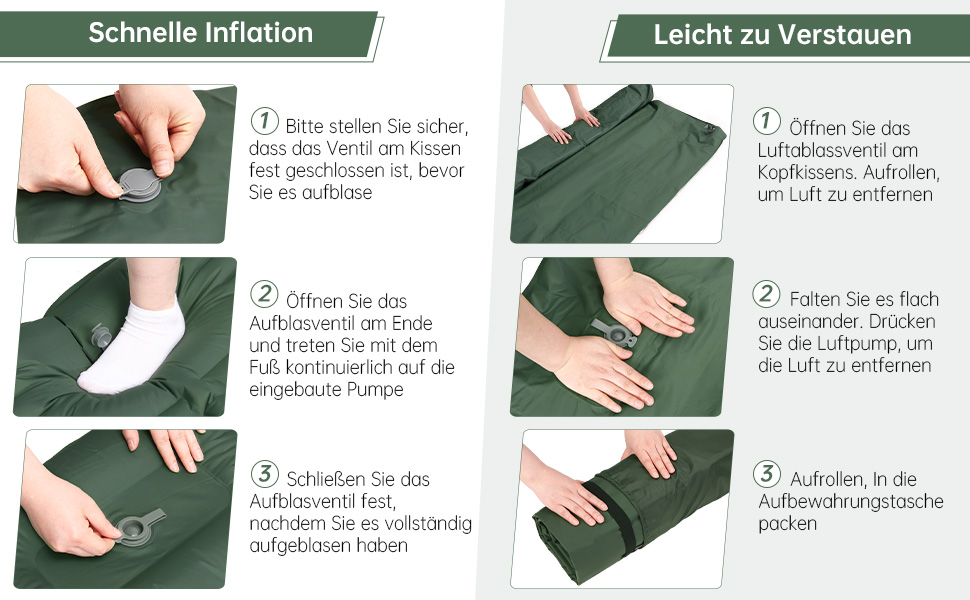 Schnelle Inflation

1 Bitte stellen Sie sicher, dass das Ventil am Kissen fest geschlossen ist, bevor Sie es aufblase

2 Öffnen Sie das Aufblasventil am Ende und treten Sie mit dem Fuß kontinuierlich auf die eingebaute Pumpe

3 Schließen Sie das Aufblasventil fest, nachdem Sie es vollständig aufgeblasen haben

Leicht zu Verstauen

1 Öffnen Sie das Luftablassventil am Kopfkissens. Aufrollen, um Luft zu entfernen

2 Falten Sie es flach auseinander. Drücken Sie die Luftpump, um die Luft zu entfernen

3 Aufrollen, In die Aufbewahrungstasche packen