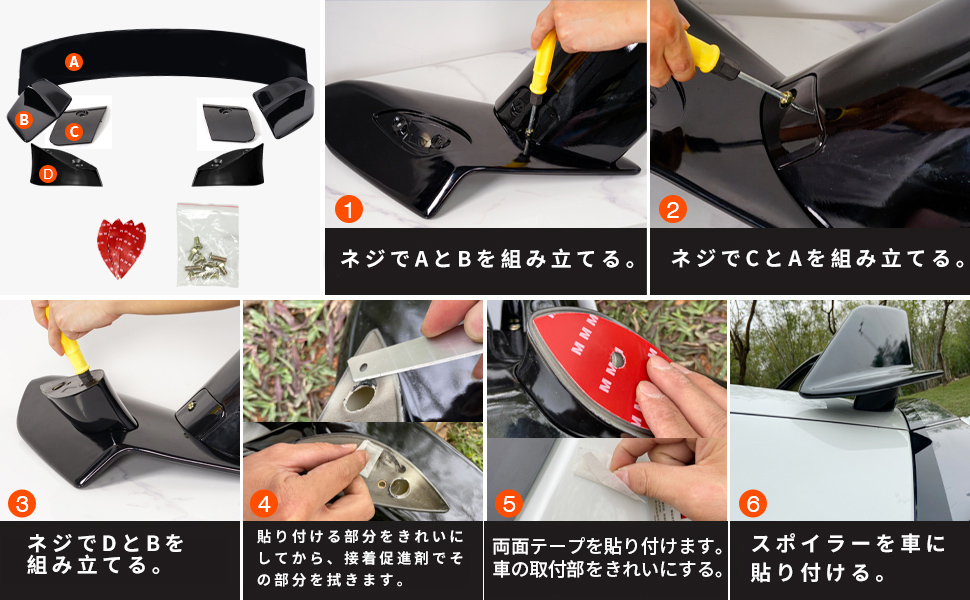 A
B
C
D

1
ネジでAとBを組み立てる。

2
ネジでCとAを組み立てる。

3
ネジでDとBを組み立てる。

4
貼り付ける部分をきれいにしてから、接着促進剤でその部分を拭きます。

5
両面テープを貼り付けます。車の取付部をきれいにする。

6
スポイラーを車に貼り付ける。