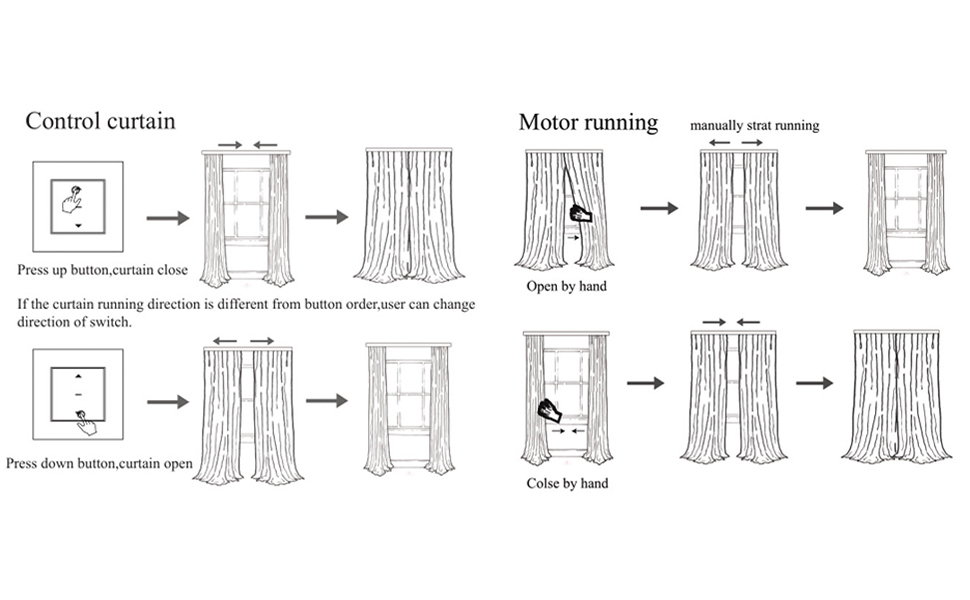 Control curtain

Press up button,curtain close

If the curtain running direction is different from button order,user can change direction of switch.

Press down button,curtain open

Motor running

manually strat running

Open by hand

Colse by hand