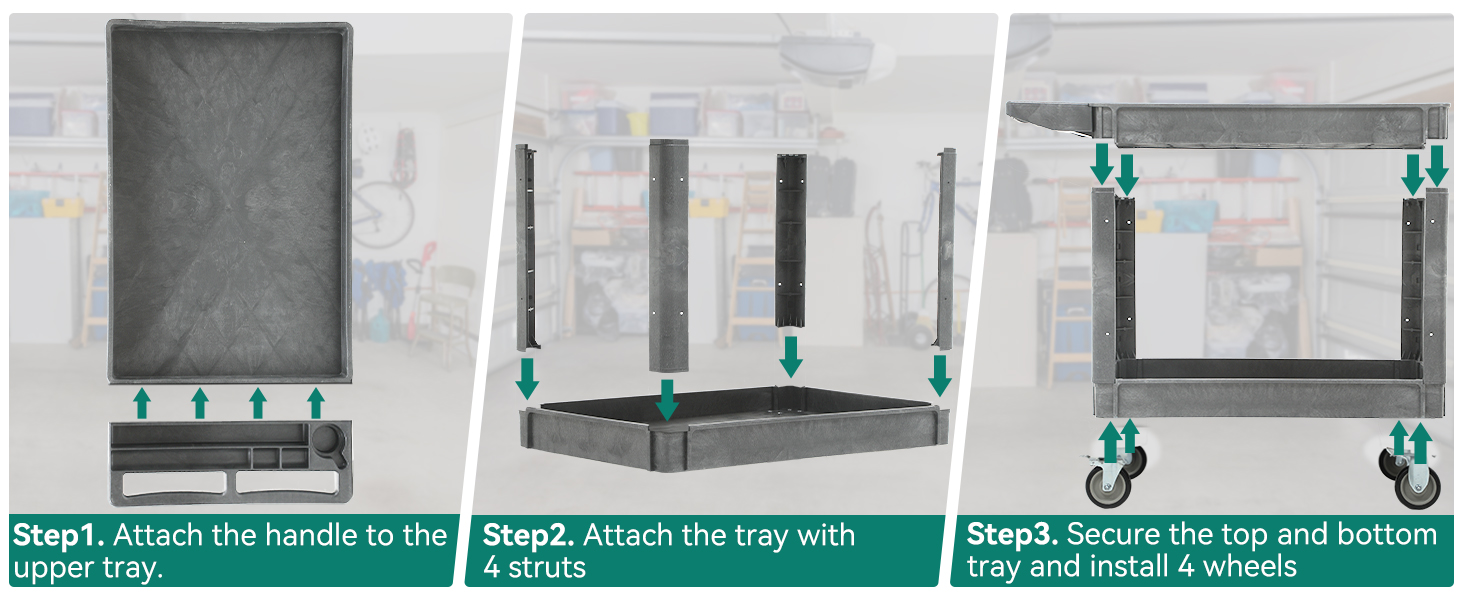 **Step1.** Attach the handle to the upper tray.

**Step2.** Attach the tray with 4 struts

**Step3.** Secure the top and bottom tray and install 4 wheels