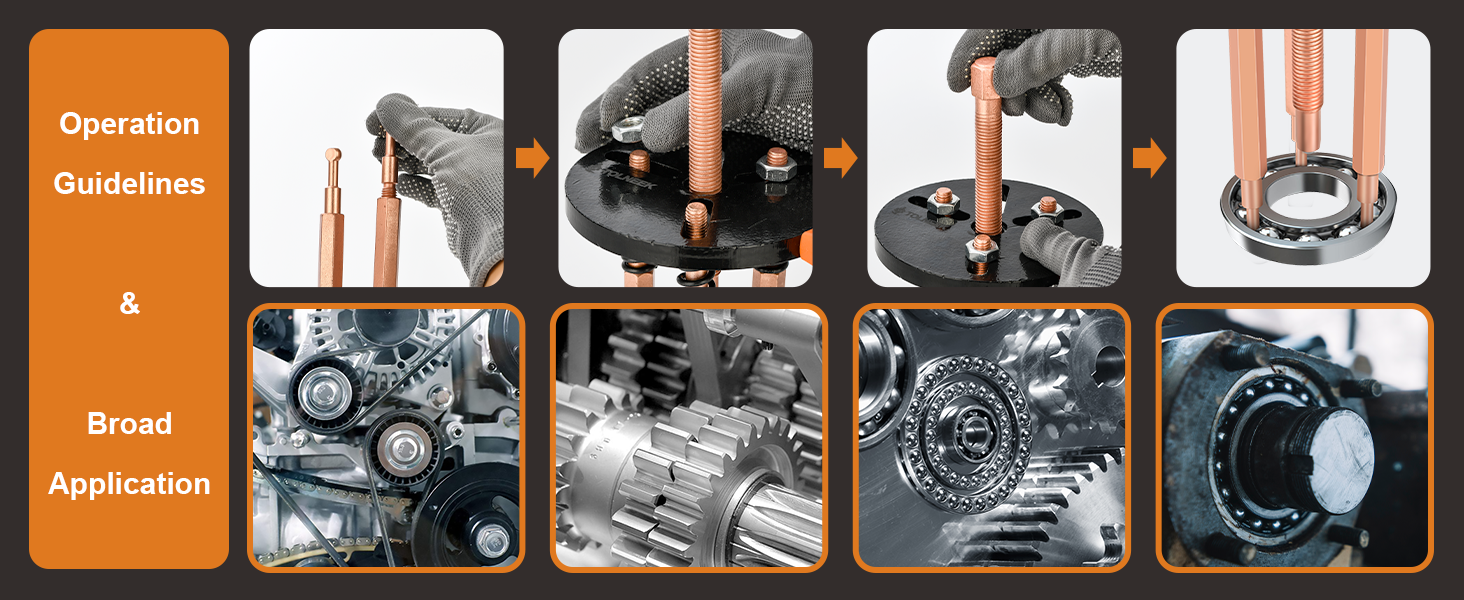 Operation Guidelines

&

Broad Application