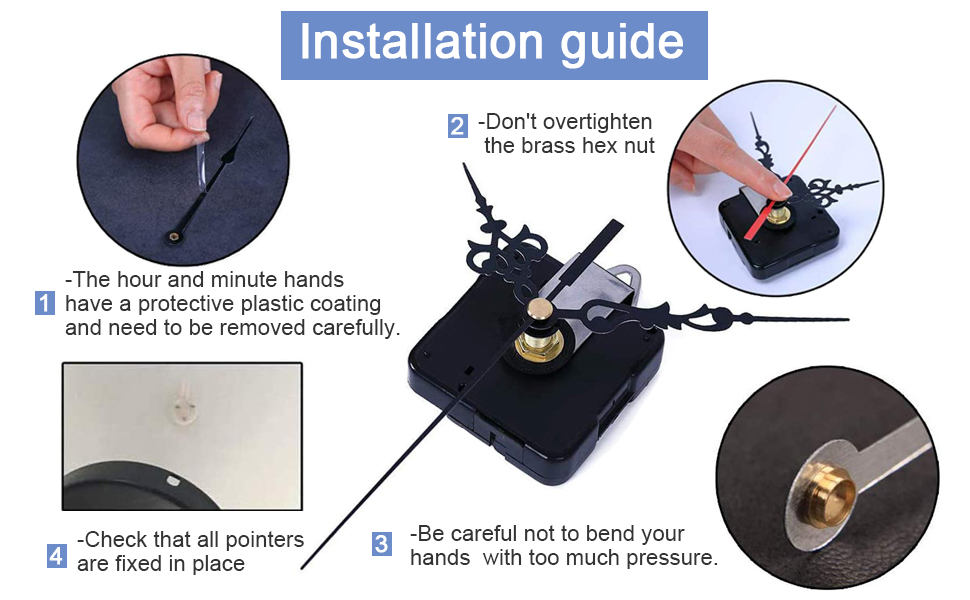 Installation guide

2 -Don't overtighten the brass hex nut

1 -The hour and minute hands have a protective plastic coating and need to be removed carefully.

4 -Check that all pointers are fixed in place

3 -Be careful not to bend your hands  with too much pressure.