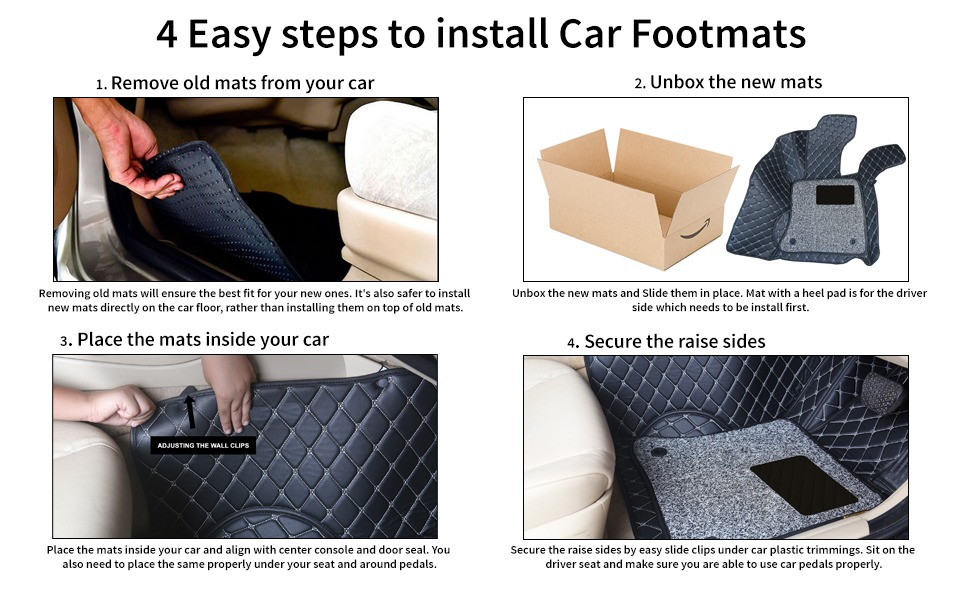 4 Easy steps to install Car Footmats

1. Remove old mats from your car

Removing old mats will ensure the best fit for your new ones. It's also safer to install new mats directly on the car floor, rather than installing them on top of old mats.

2. Unbox the new mats

Unbox the new mats and Slide them in place. Mat with a heel pad is for the driver side which needs to be install first.

3. Place the mats inside your car

ADJUSTING THE WALL CLIPS

Place the mats inside your car and align with center console and door seal. You also need to place the same properly under your seat and around pedals.

4. Secure the raise sides

Secure the raise sides by easy slide clips under car plastic trimmings. Sit on the driver seat and make sure you are able to use car pedals properly.