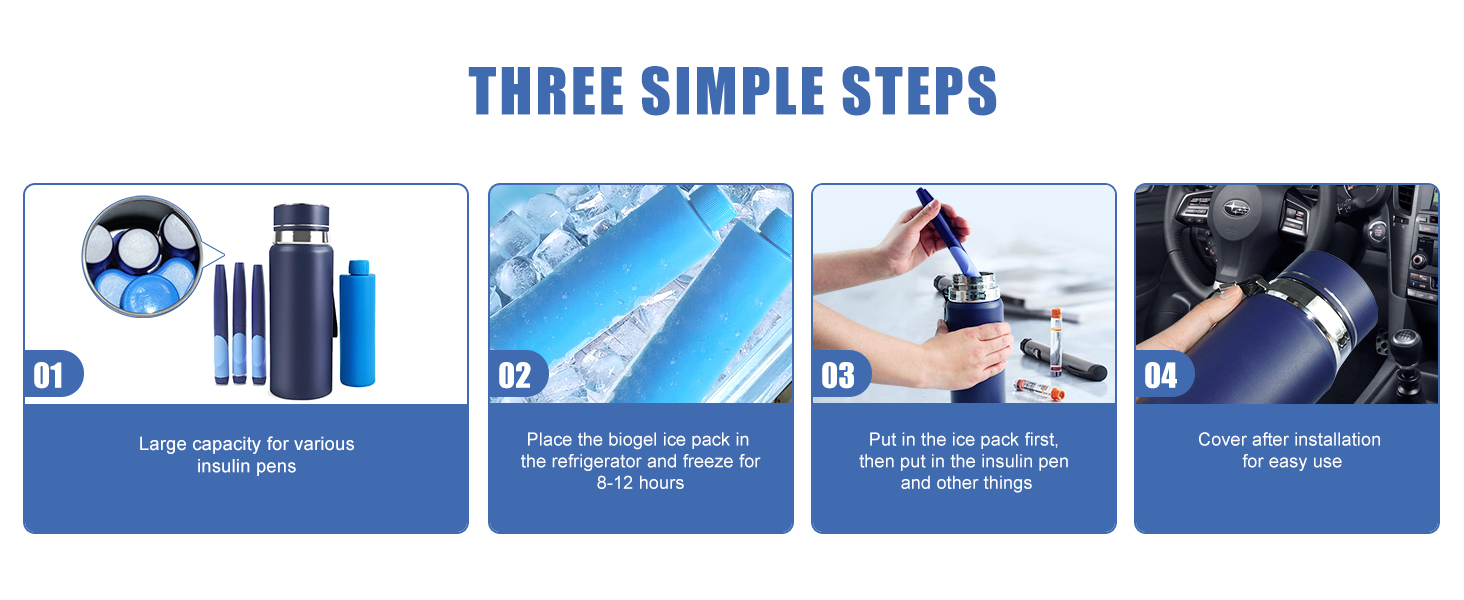 THREE SIMPLE STEPS

01

Large capacity for various insulin pens

02

Place the biogel ice pack in the refrigerator and freeze for 8-12 hours

03

Put in the ice pack first, then put in the insulin pen and other things

04

Cover after installation for easy use