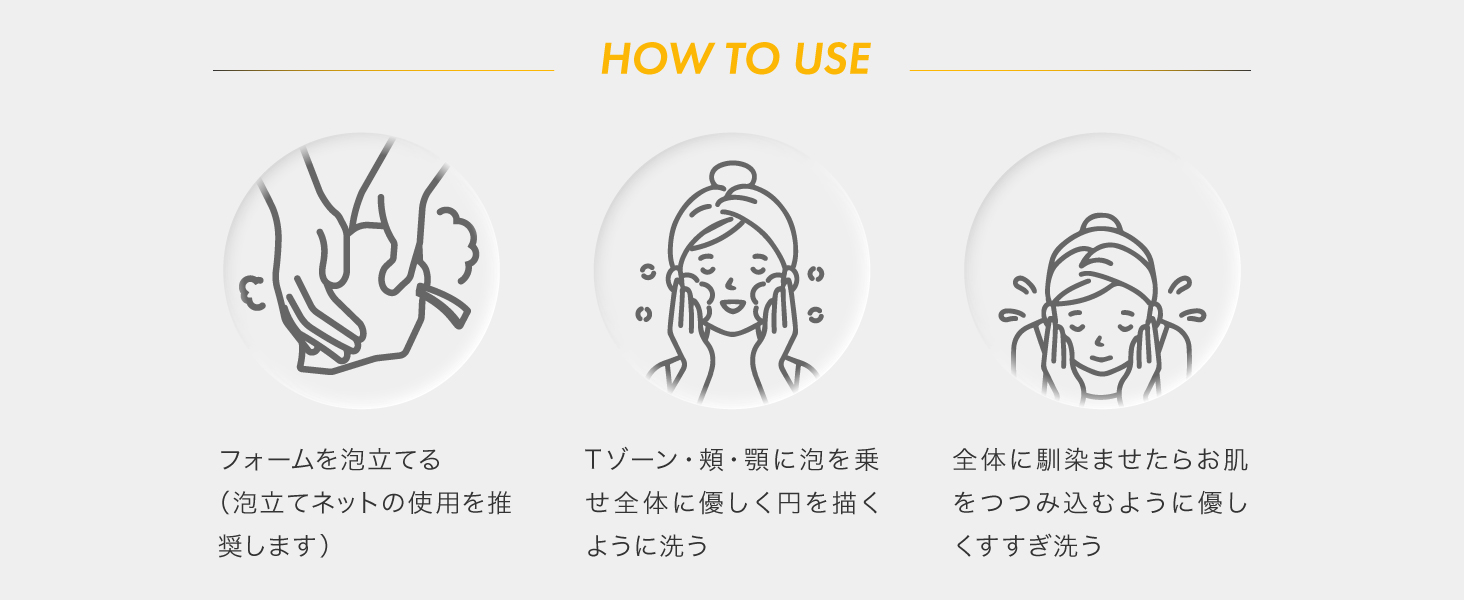 HOW TO USE

フォームを泡立てる（泡立てネットの使用を推奨します）

Tゾーン・頬・顎に泡を乗せ全体に優しく円を描くように洗う

全体に馴染ませたらお肌をつつみ込むように優しくすすぎ洗う