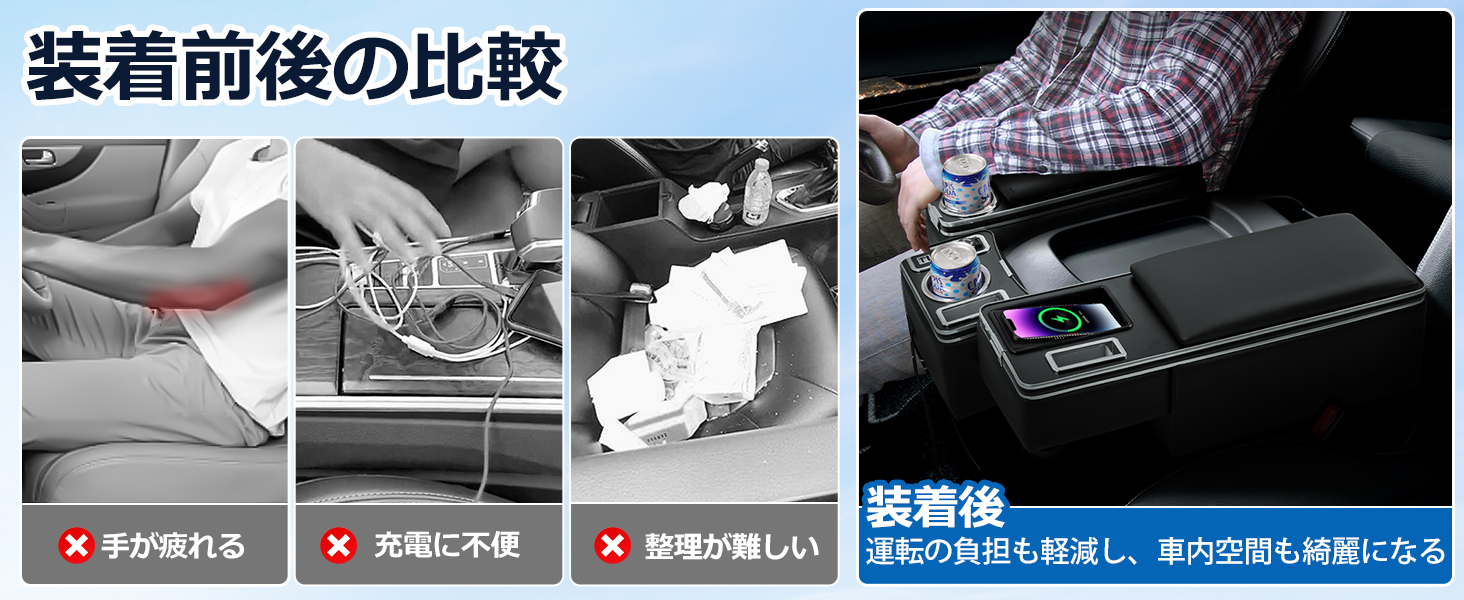 装着前後の比較

手が疲れる

充電に不便

整理が難しい

装着後
運転の負担も軽減し、車内空間も綺麗になる